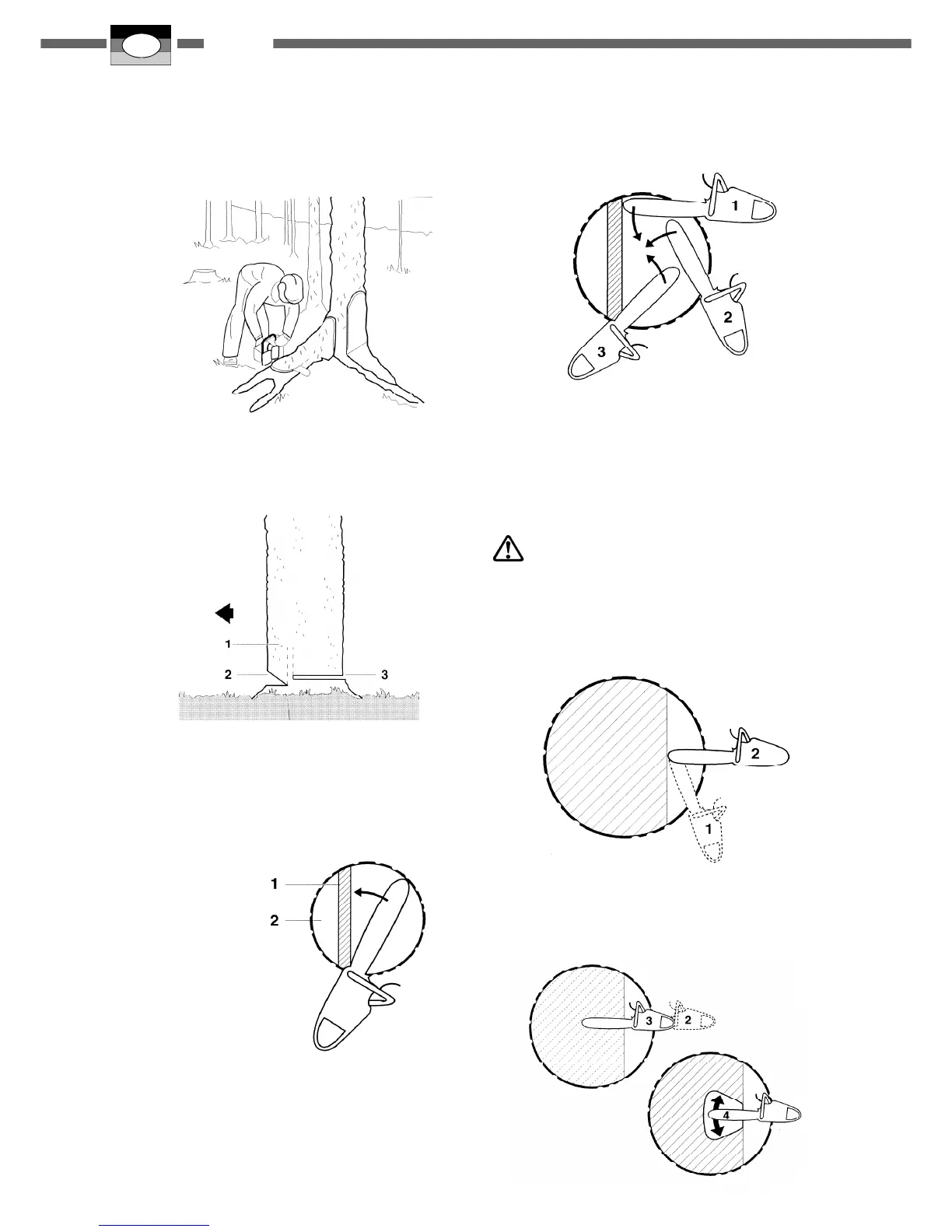 1

2

3

1

2

3

1

2

2

1

3

2

4