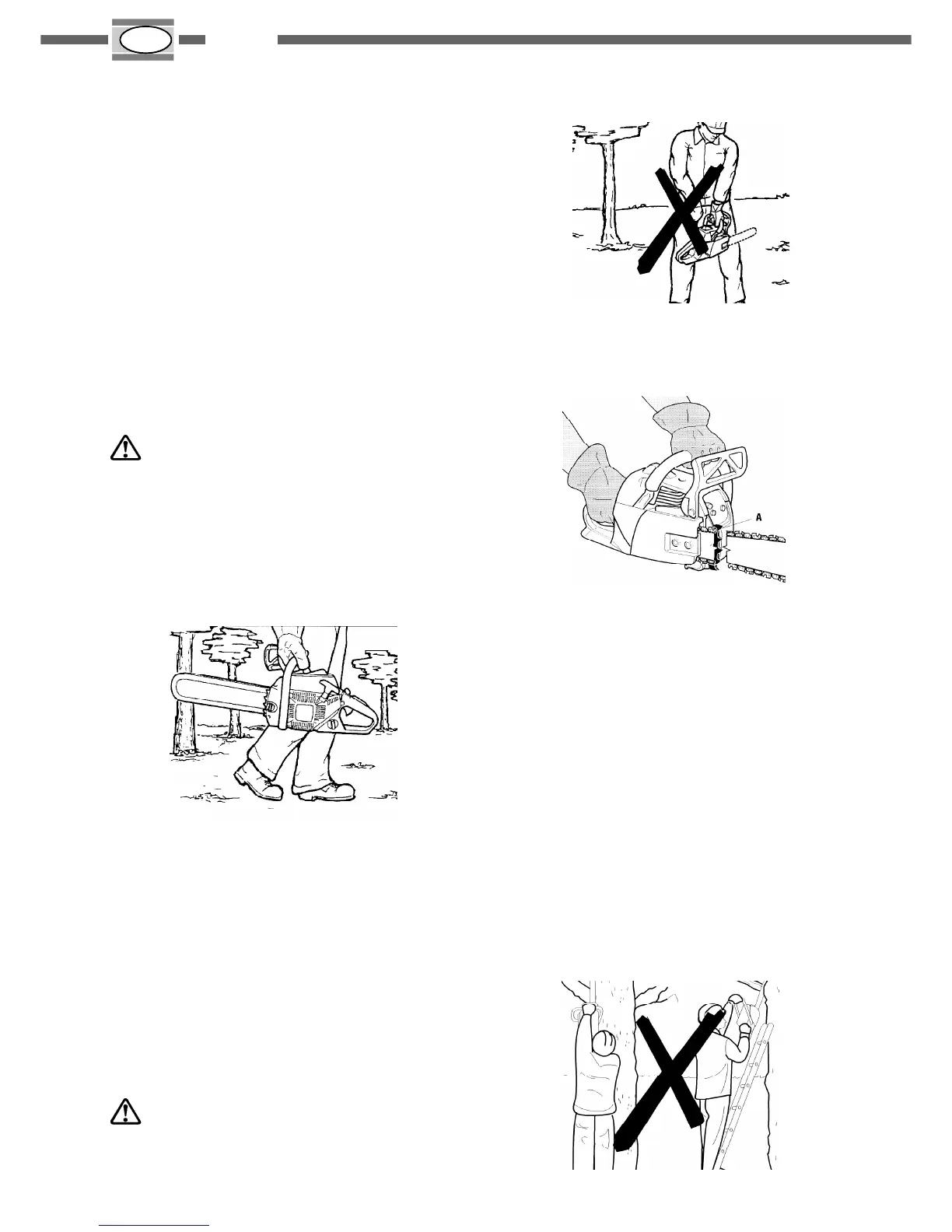 A