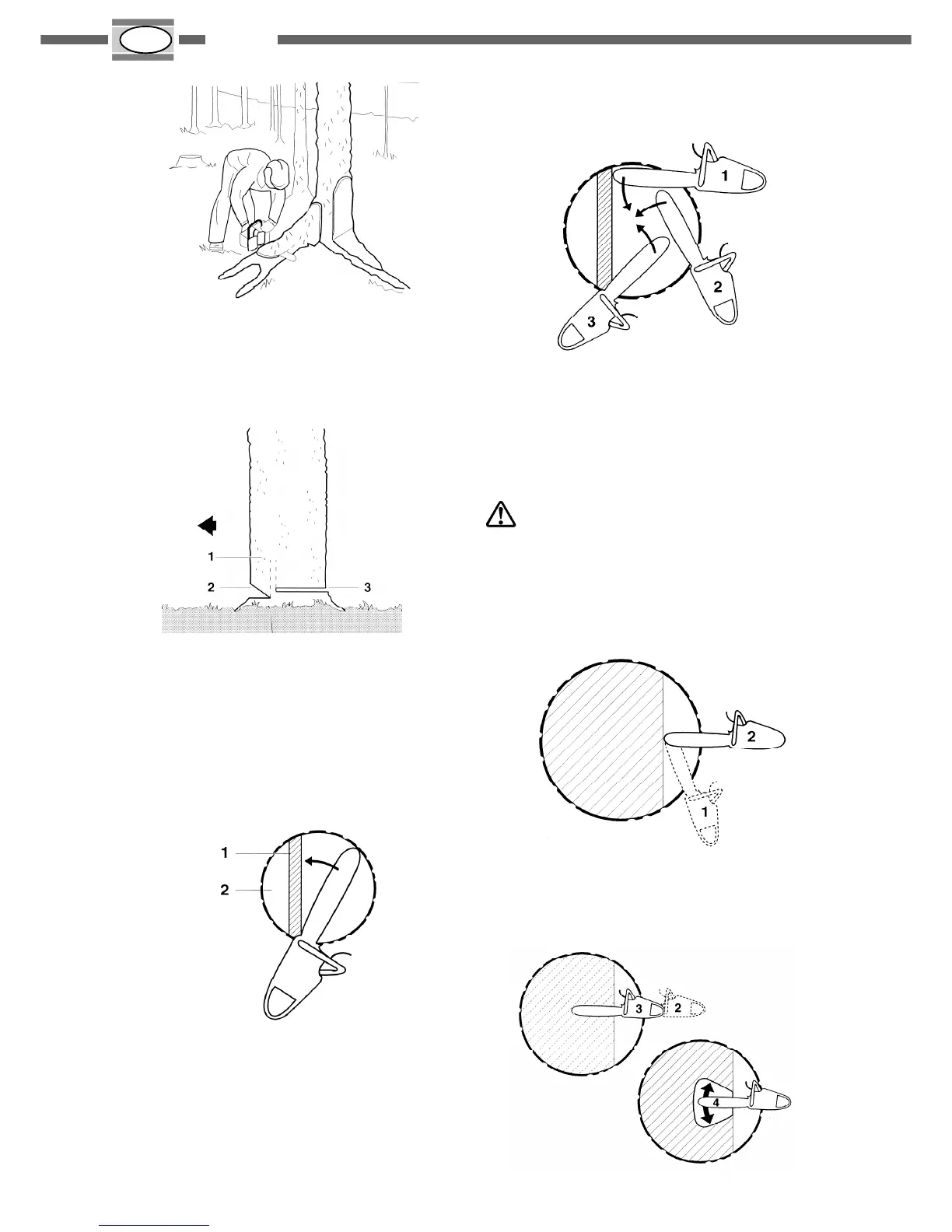 1

2

3

1

2

3

1

2

2

1

3

2

4