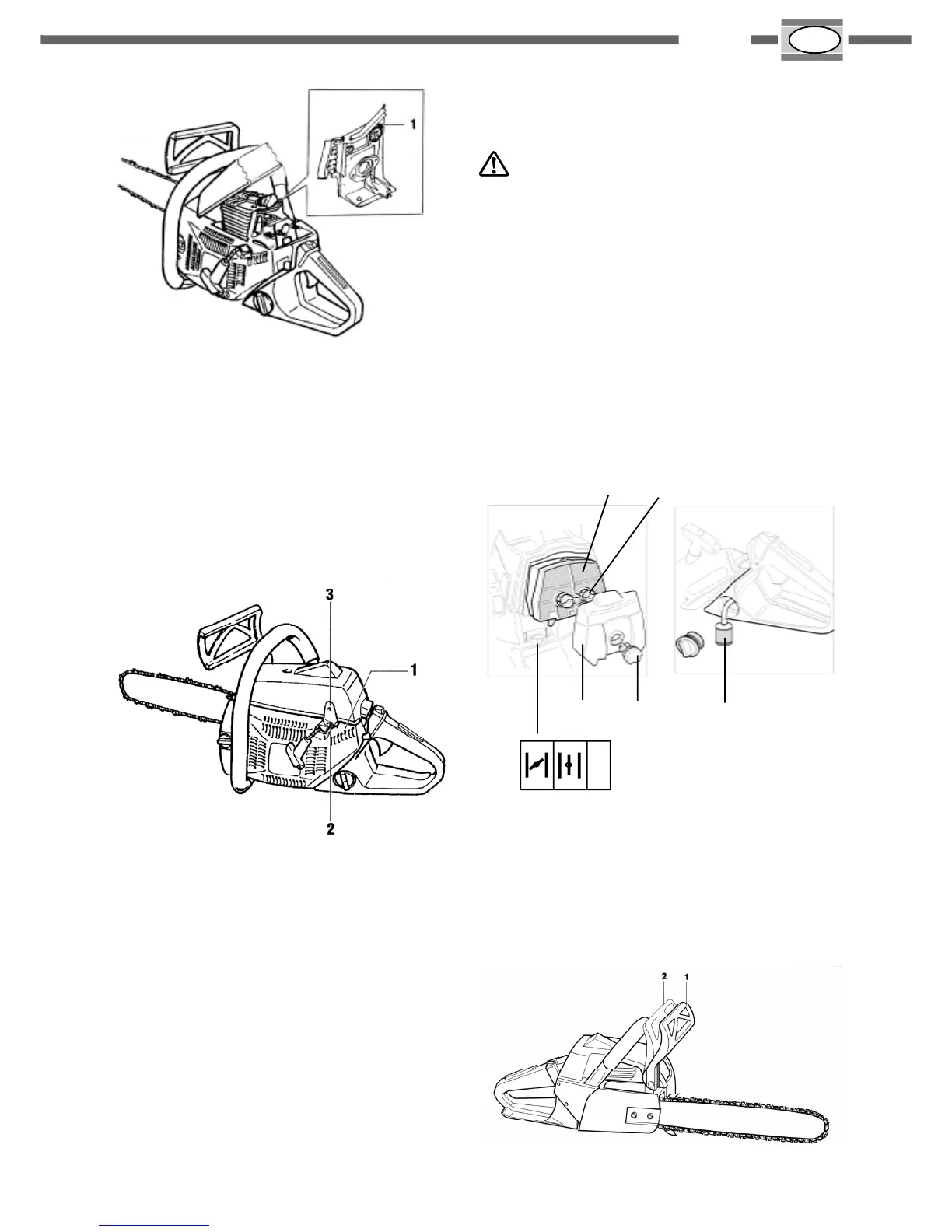 1

3

1

2

2 1