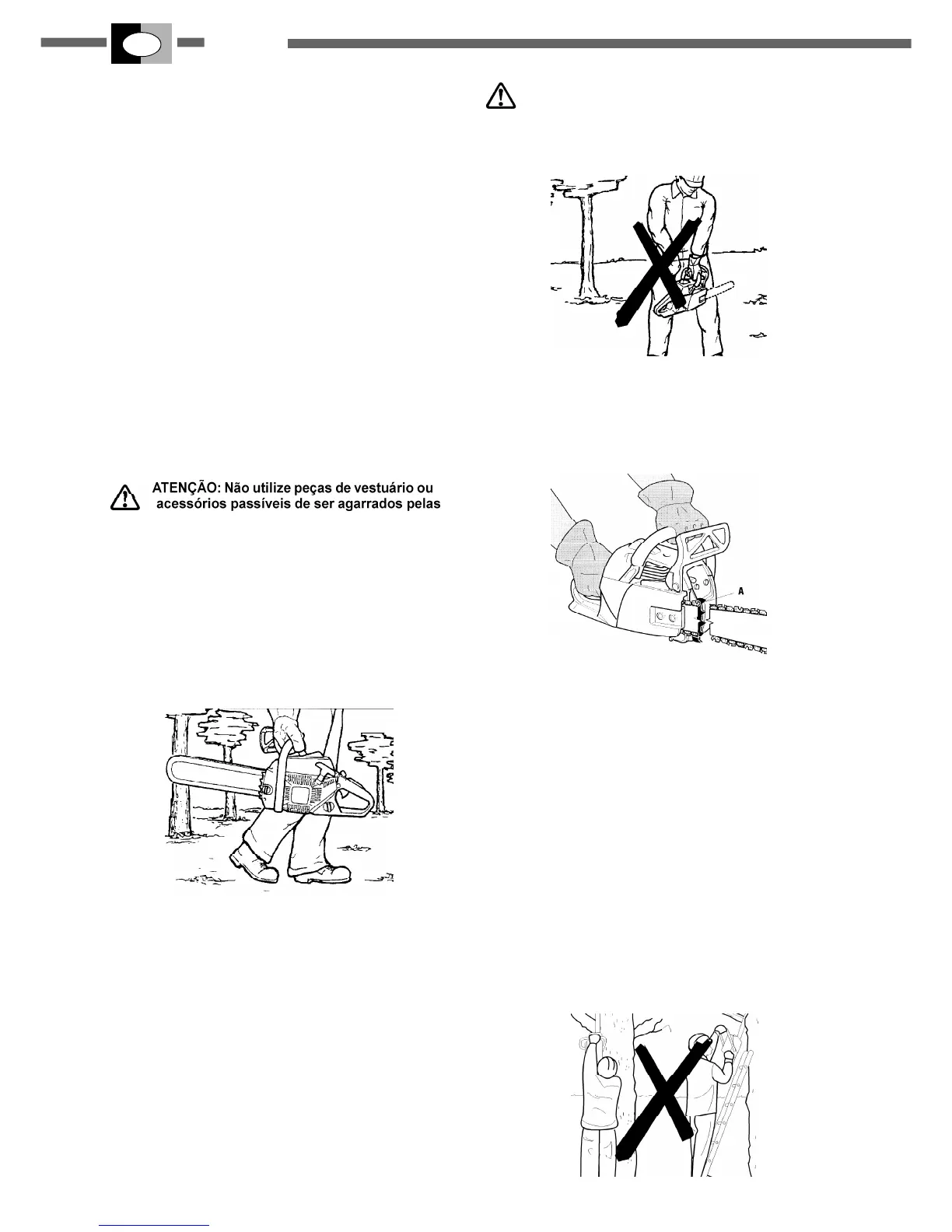 ATENÇÃO: Não utilize peças de vestuário ou acessórios passíveis de ser agarrados pelas

A