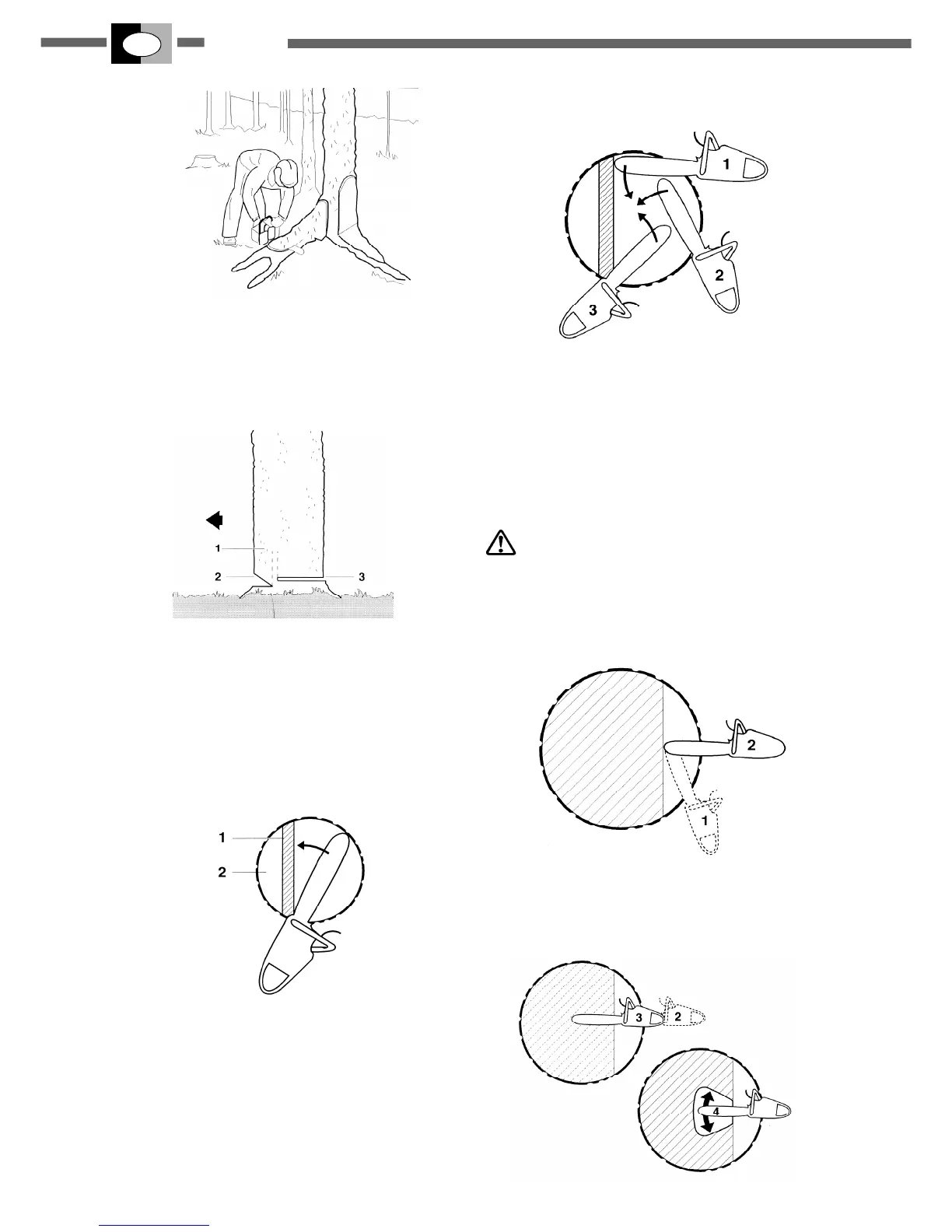 1
2
3

1
2
3

1
2

2
1

3
2
4