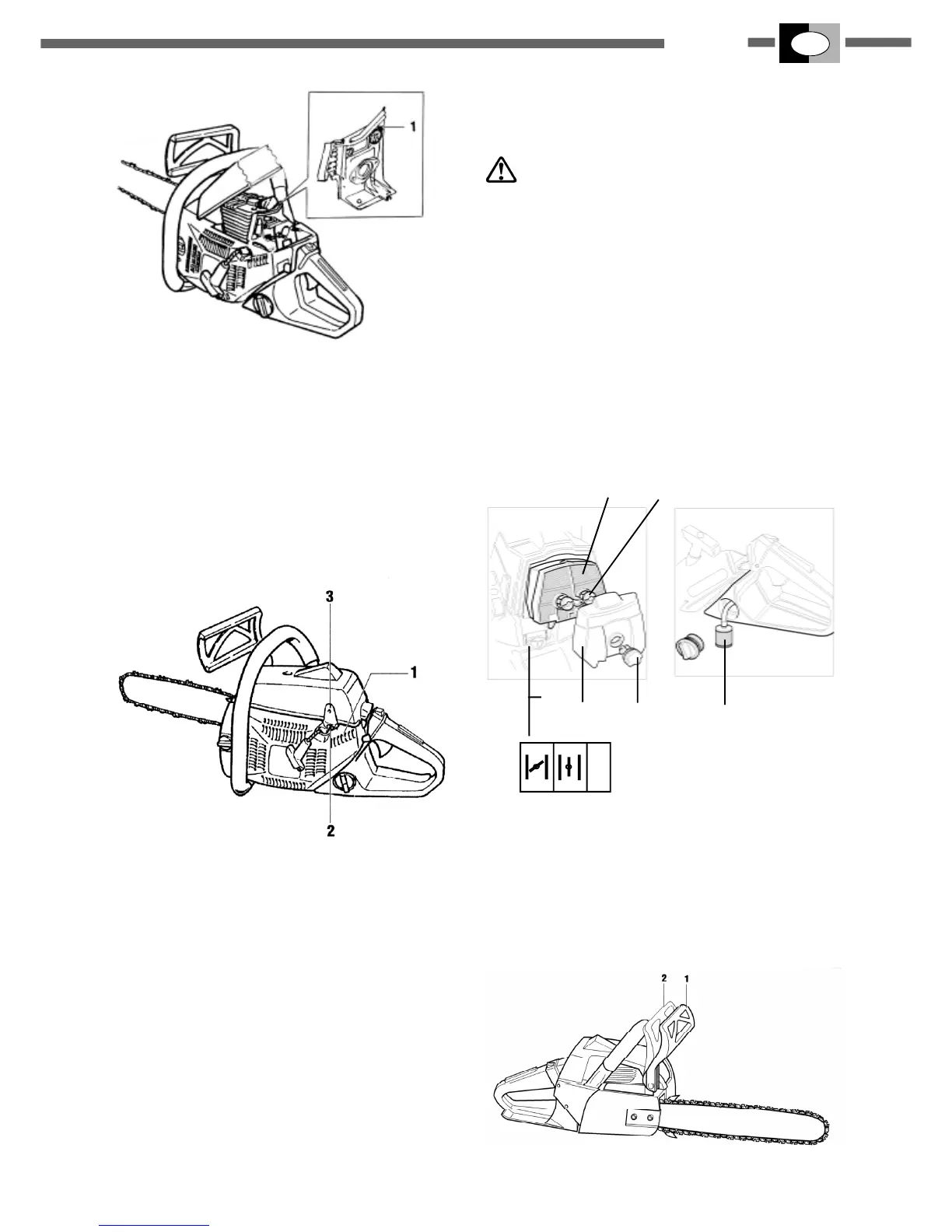 1

3

1

2

2 1