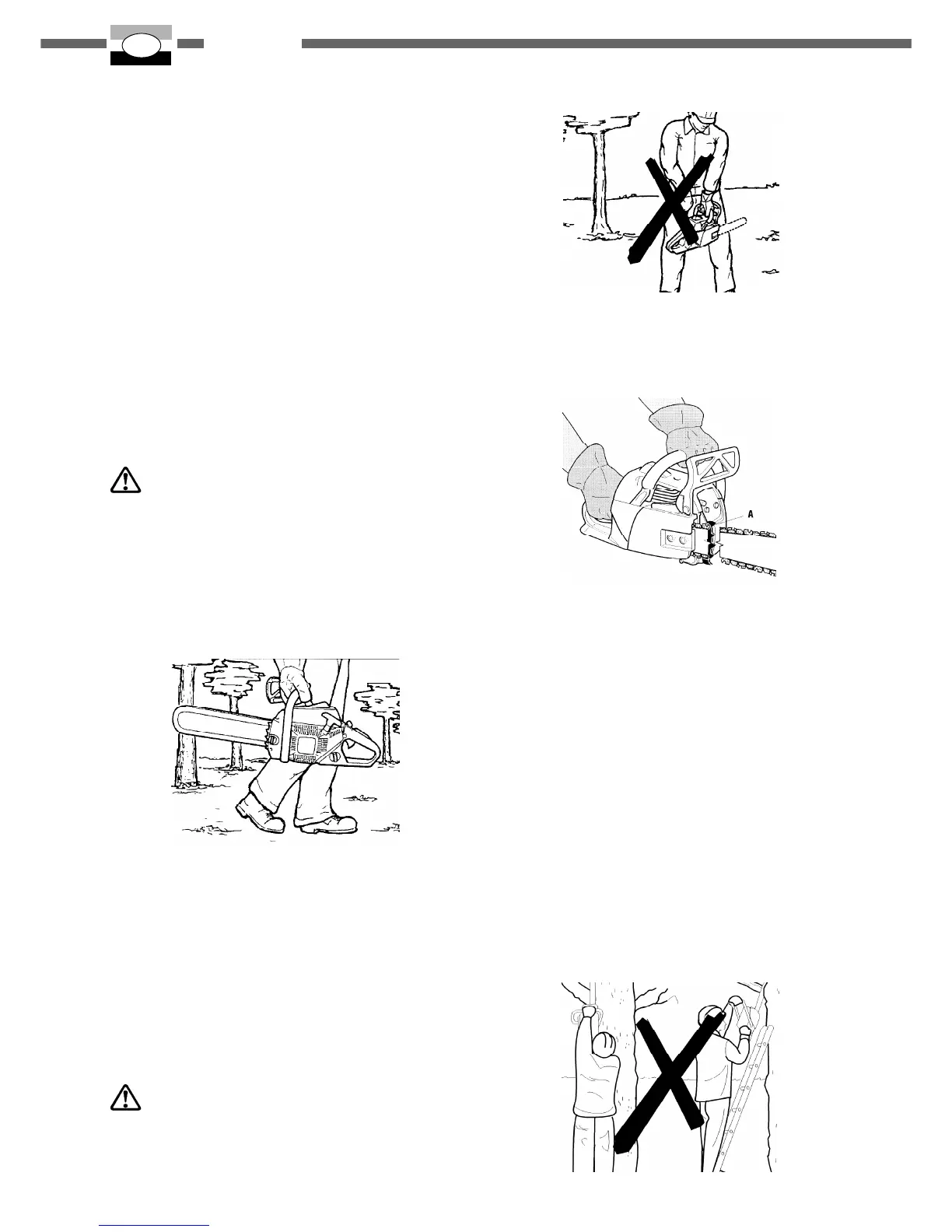 A