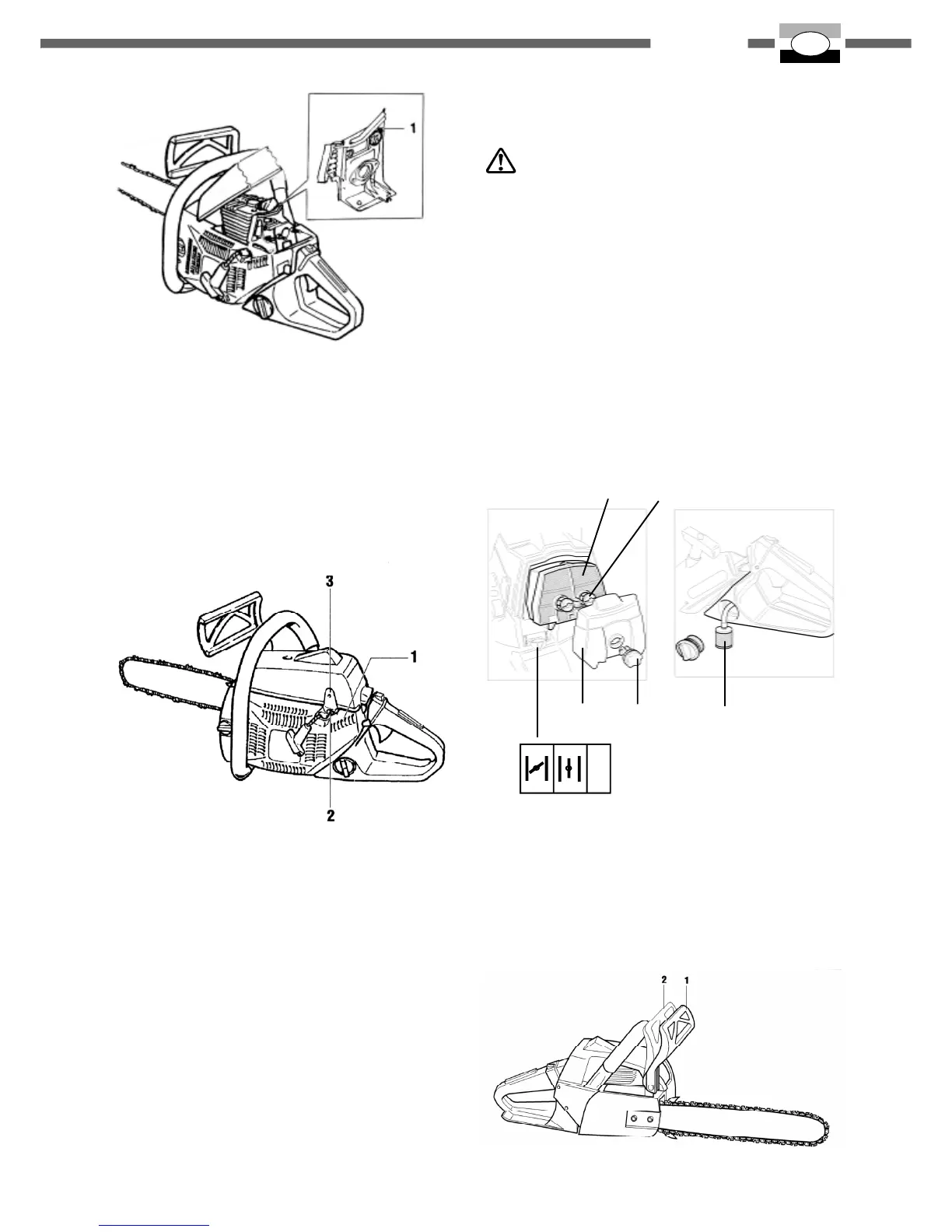 1

3

1

2

2

1