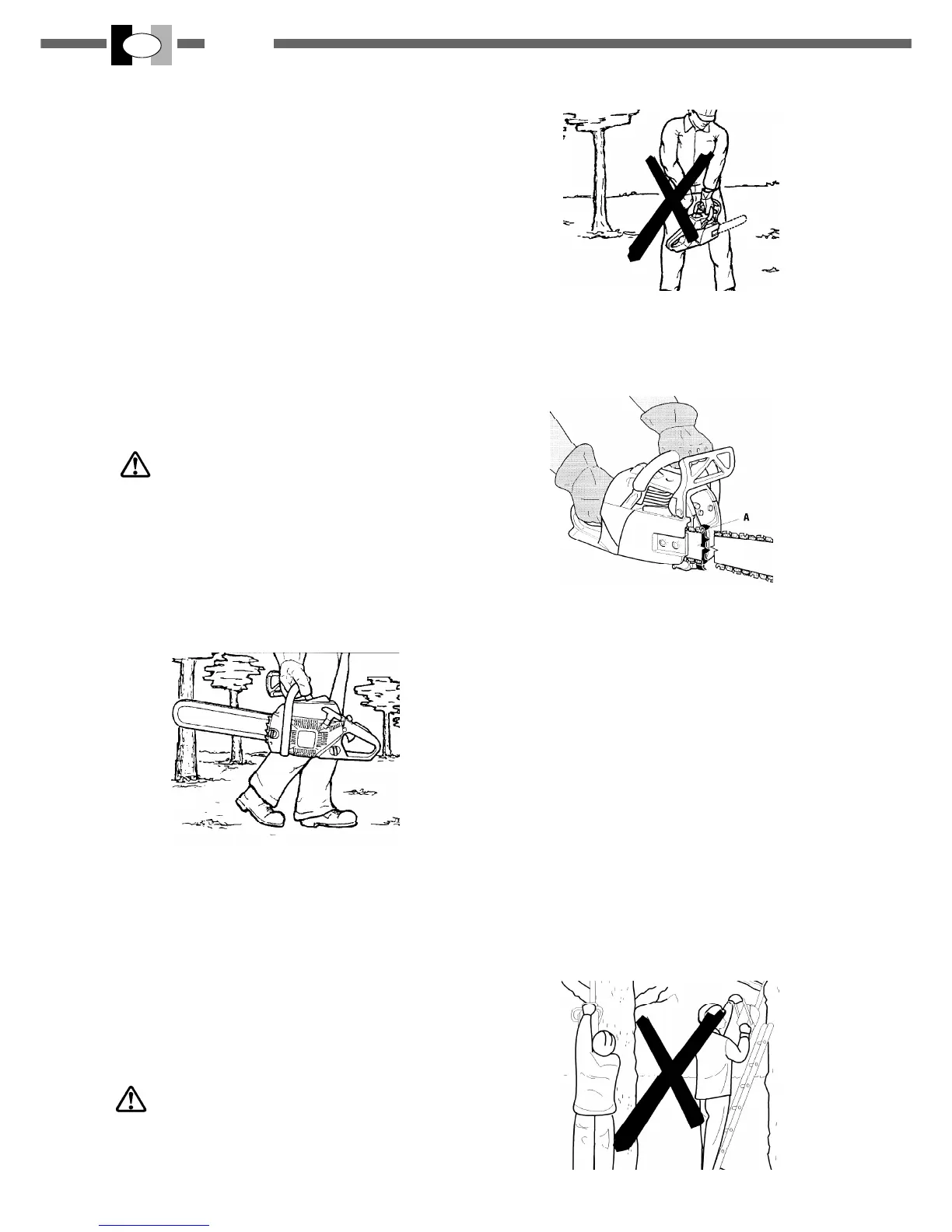 A