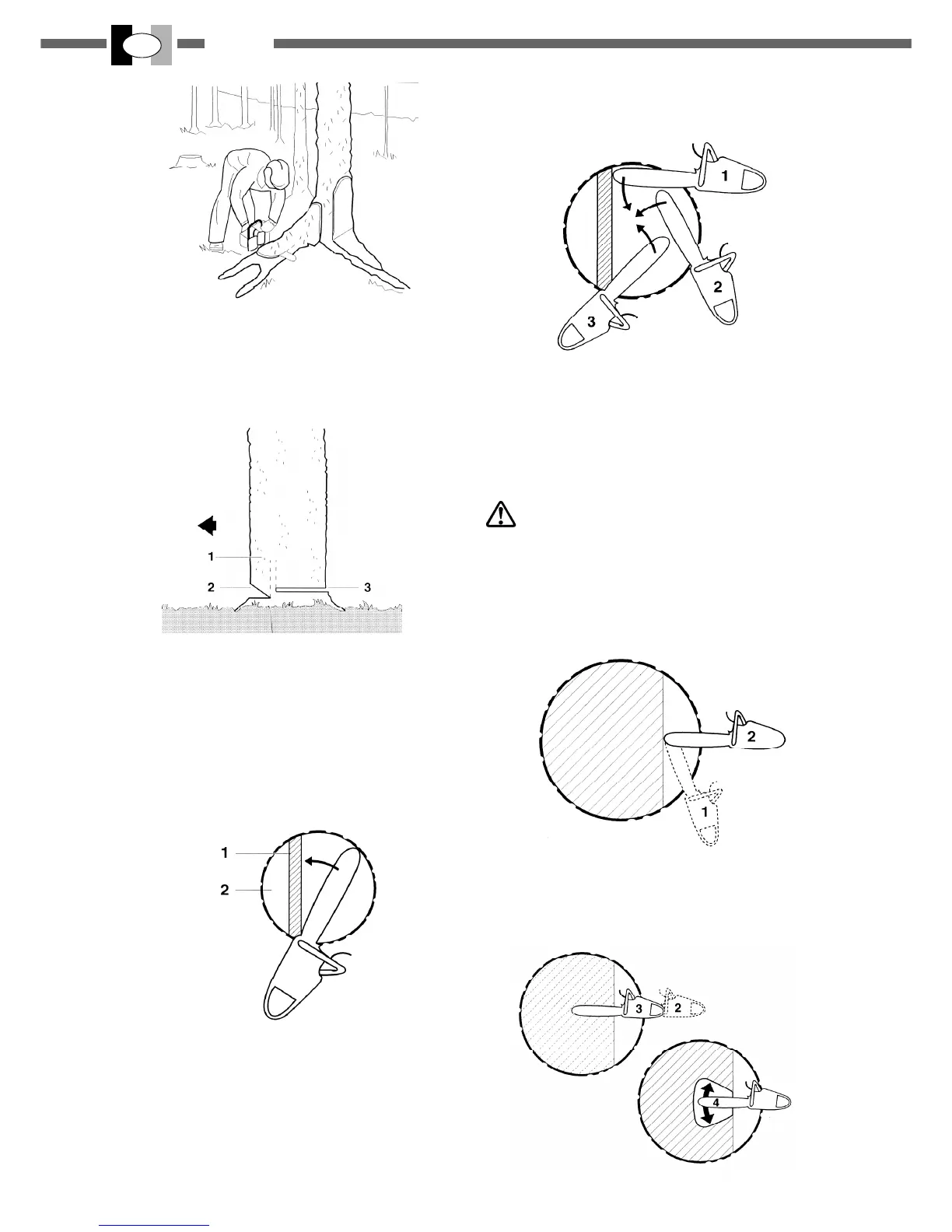 1

2

3

1

2

3

1

2

2

1

3

2

4