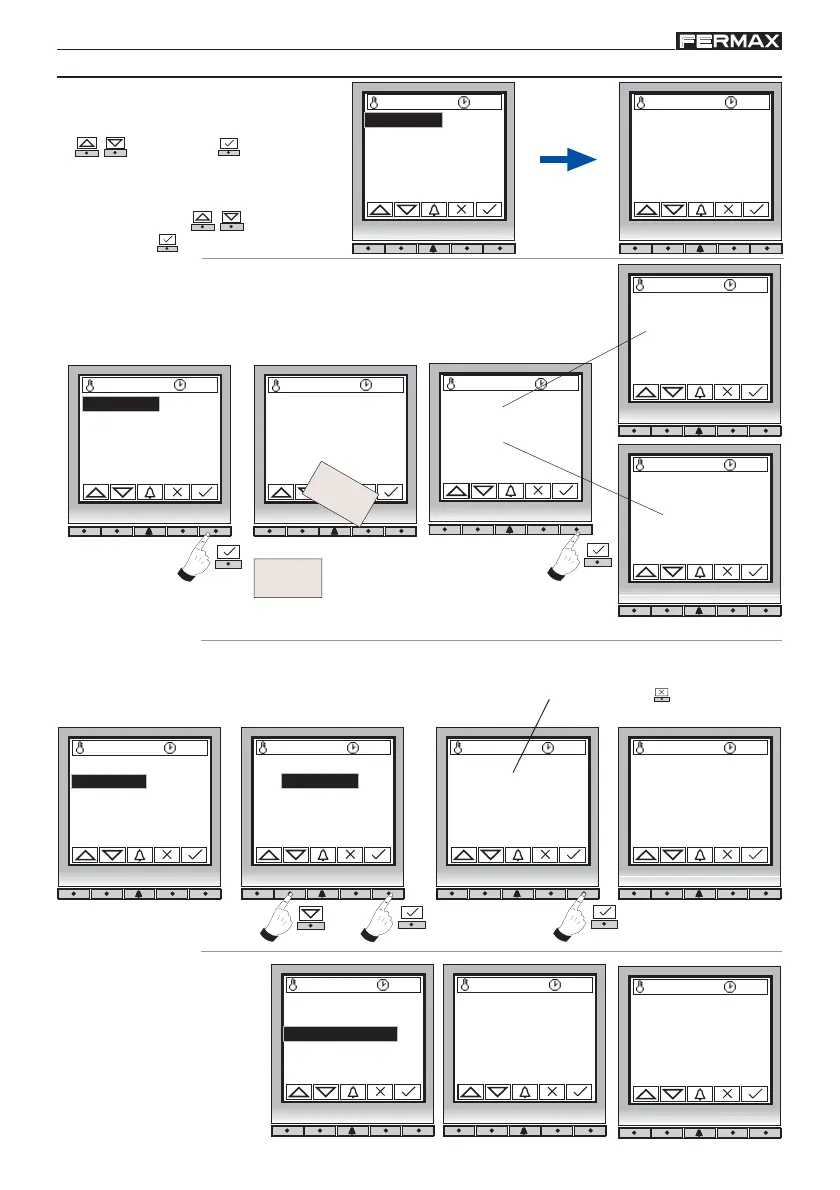 FERMAX