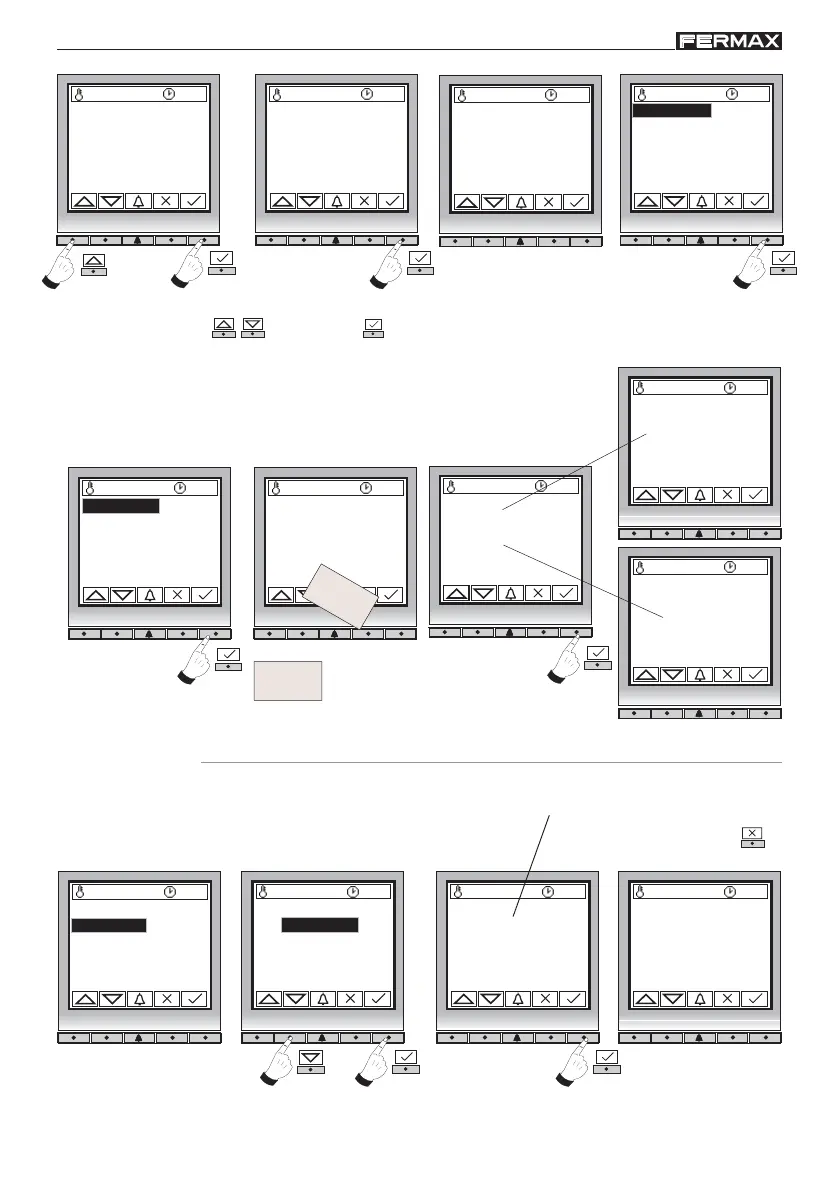 FERMAX