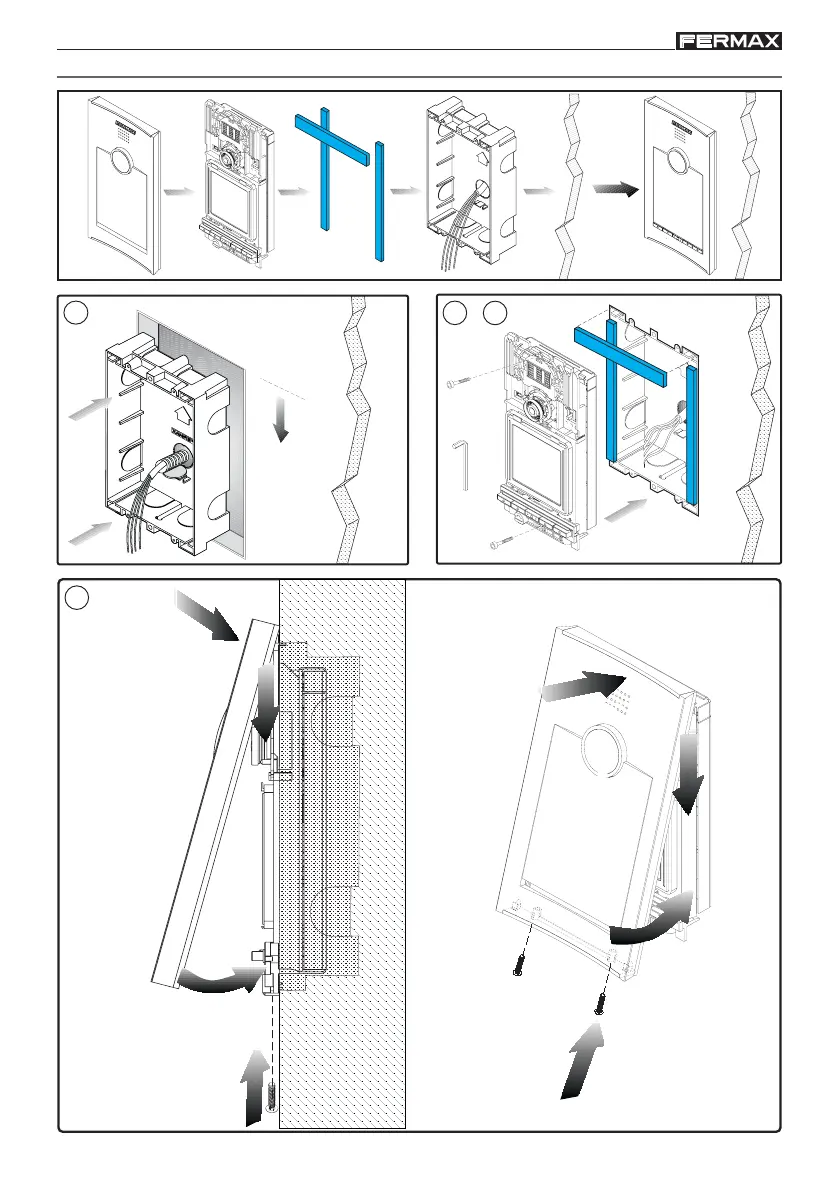 FERMAX