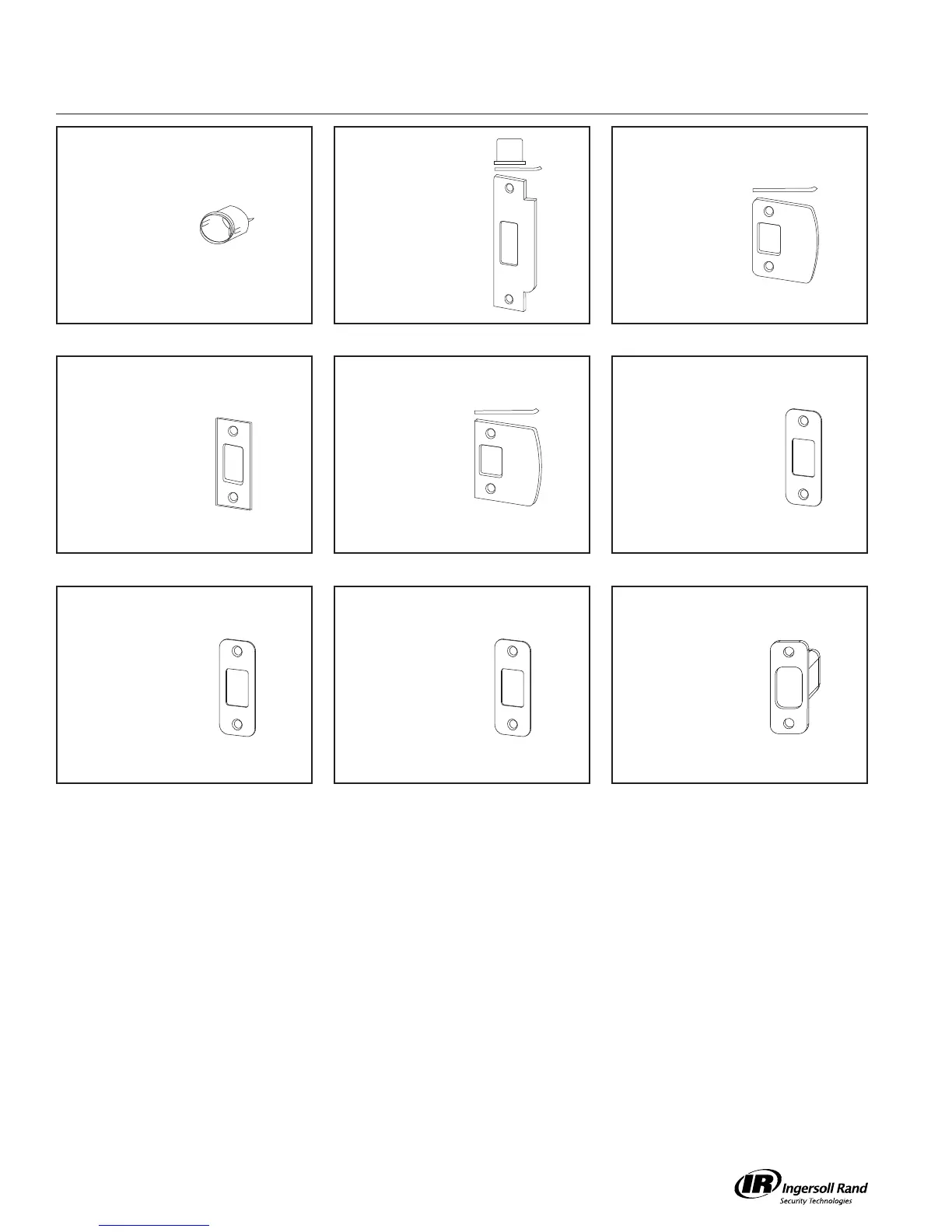 IR Ingersoll Rand
Security Technologies