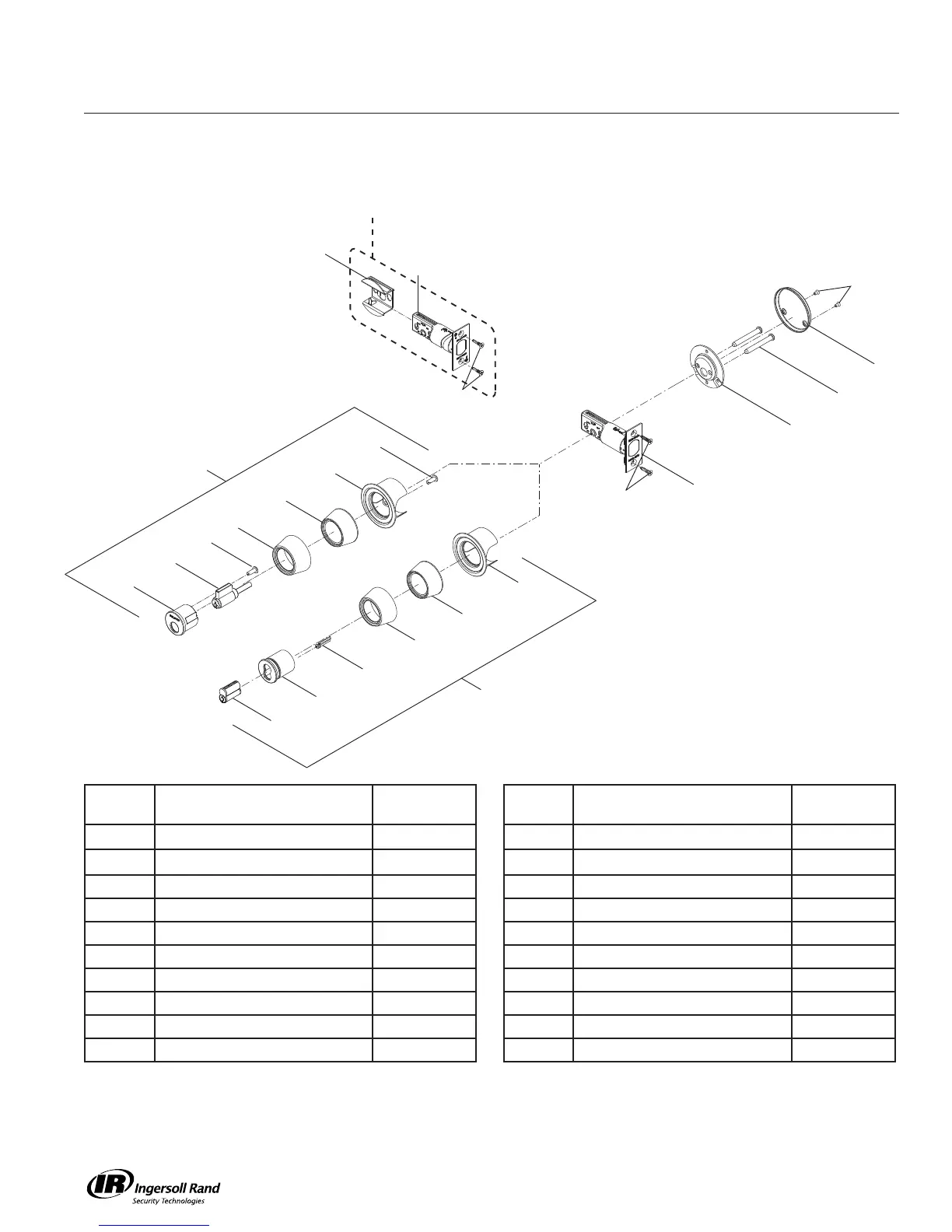 IR Ingersoll Rand
Security Technologies