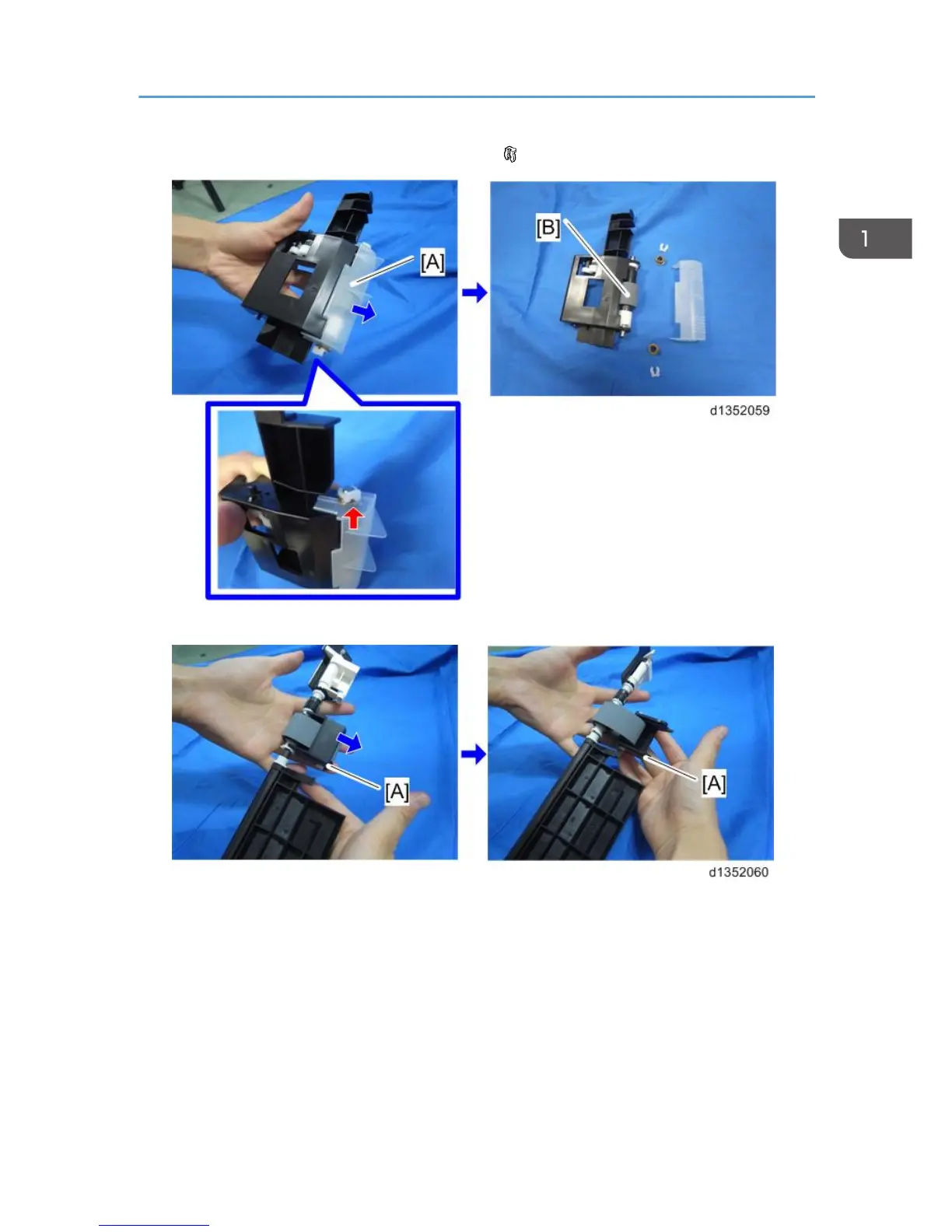 1

[A]

[B]

d1352059

[A]

[A]

d1352060