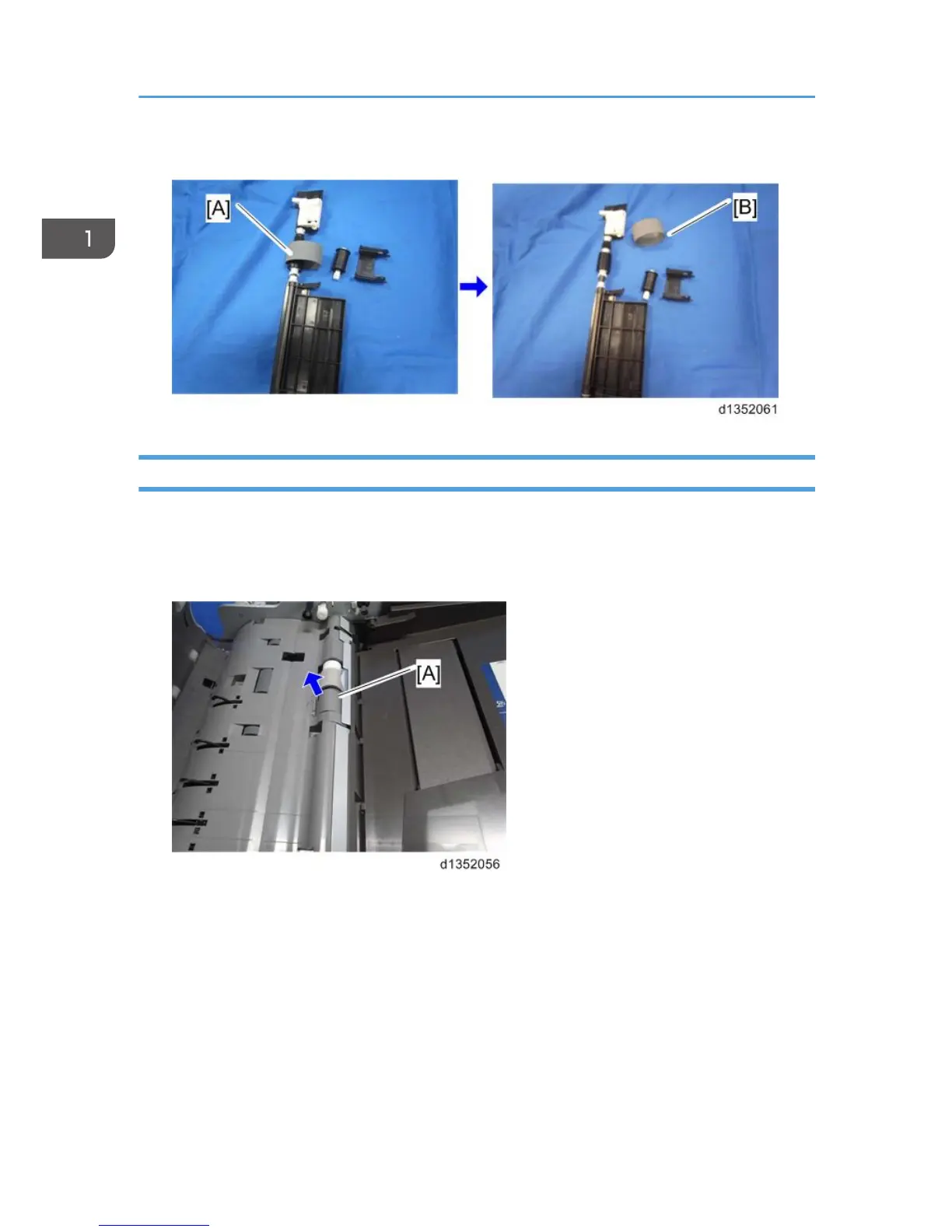 1

[A]

[B]

d1352061

[A]

d1352056