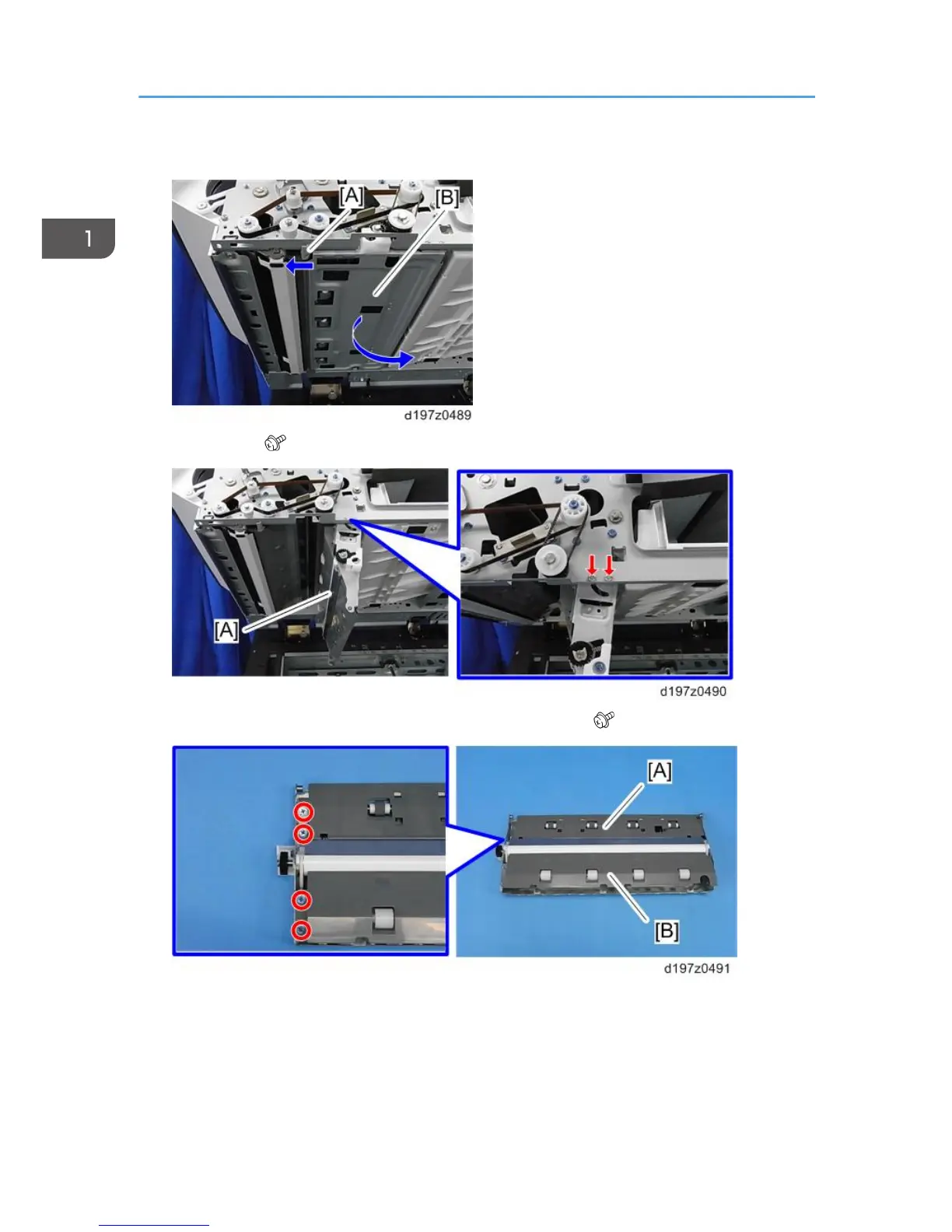 1

[A]

[B]

d197z0489

[A]

d197z0490

[A]

[B]

d197z0491