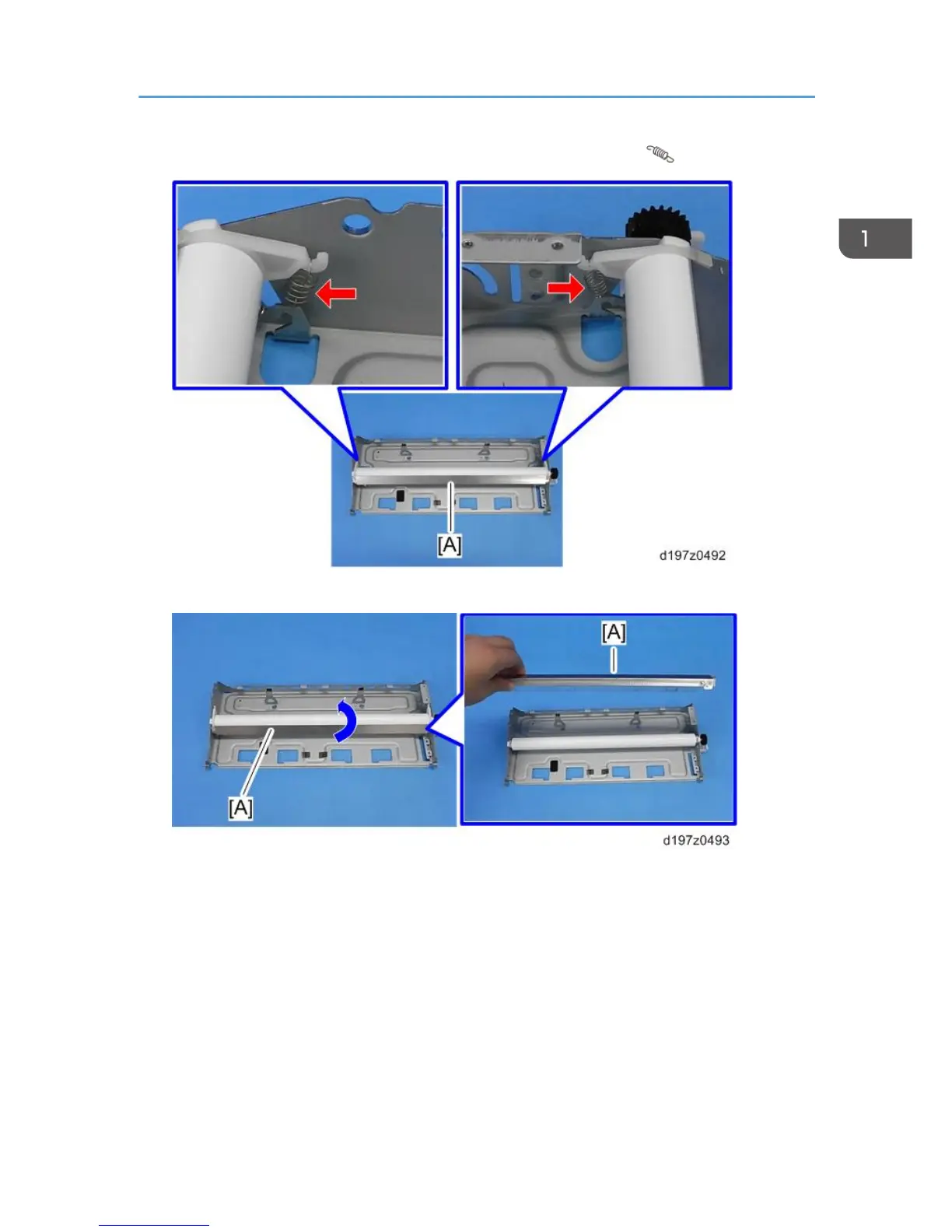 1

[A]

d197z0492

[A]

[A]

d197z0493