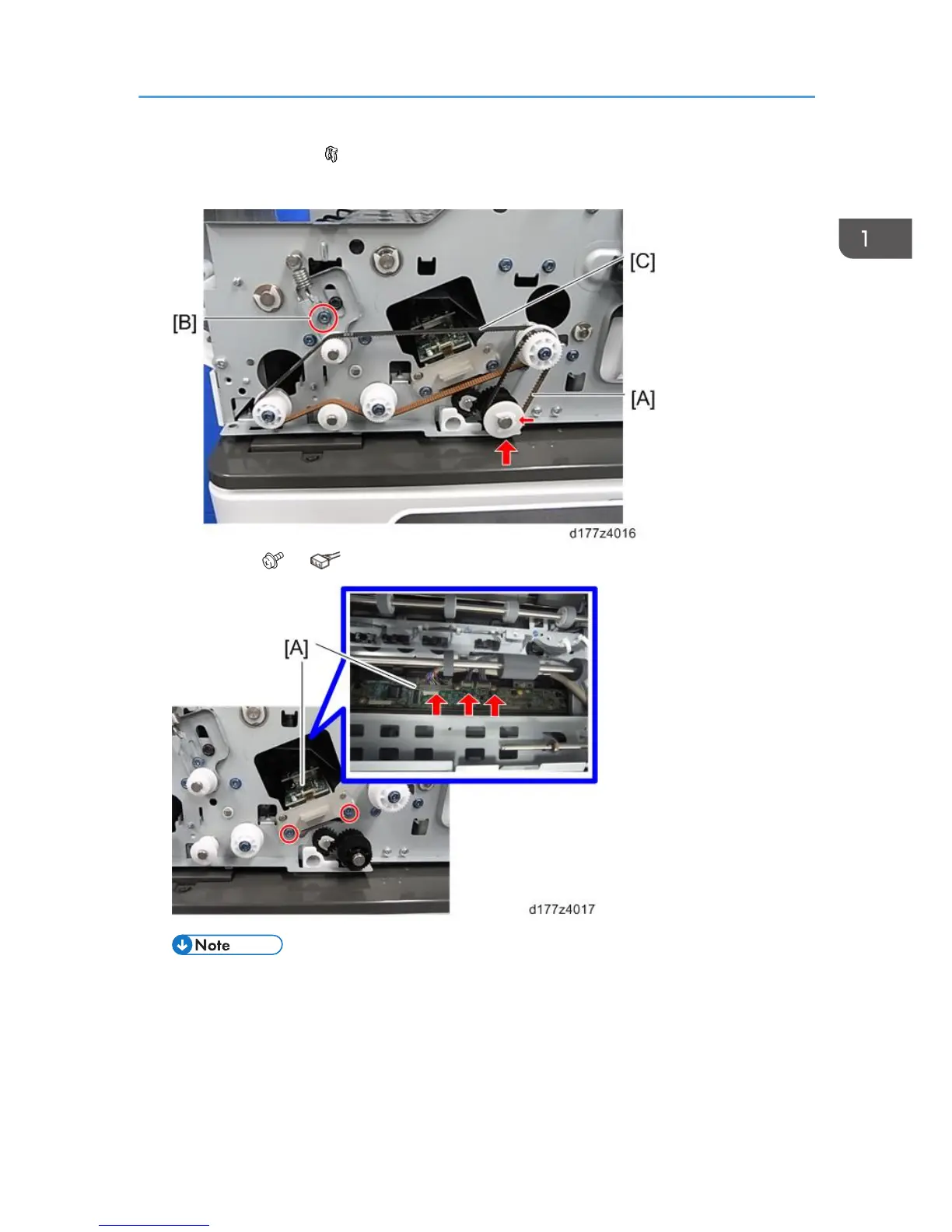 1

[C]

[B]

[A]

d177z4016

[A]

d177z4017

Note