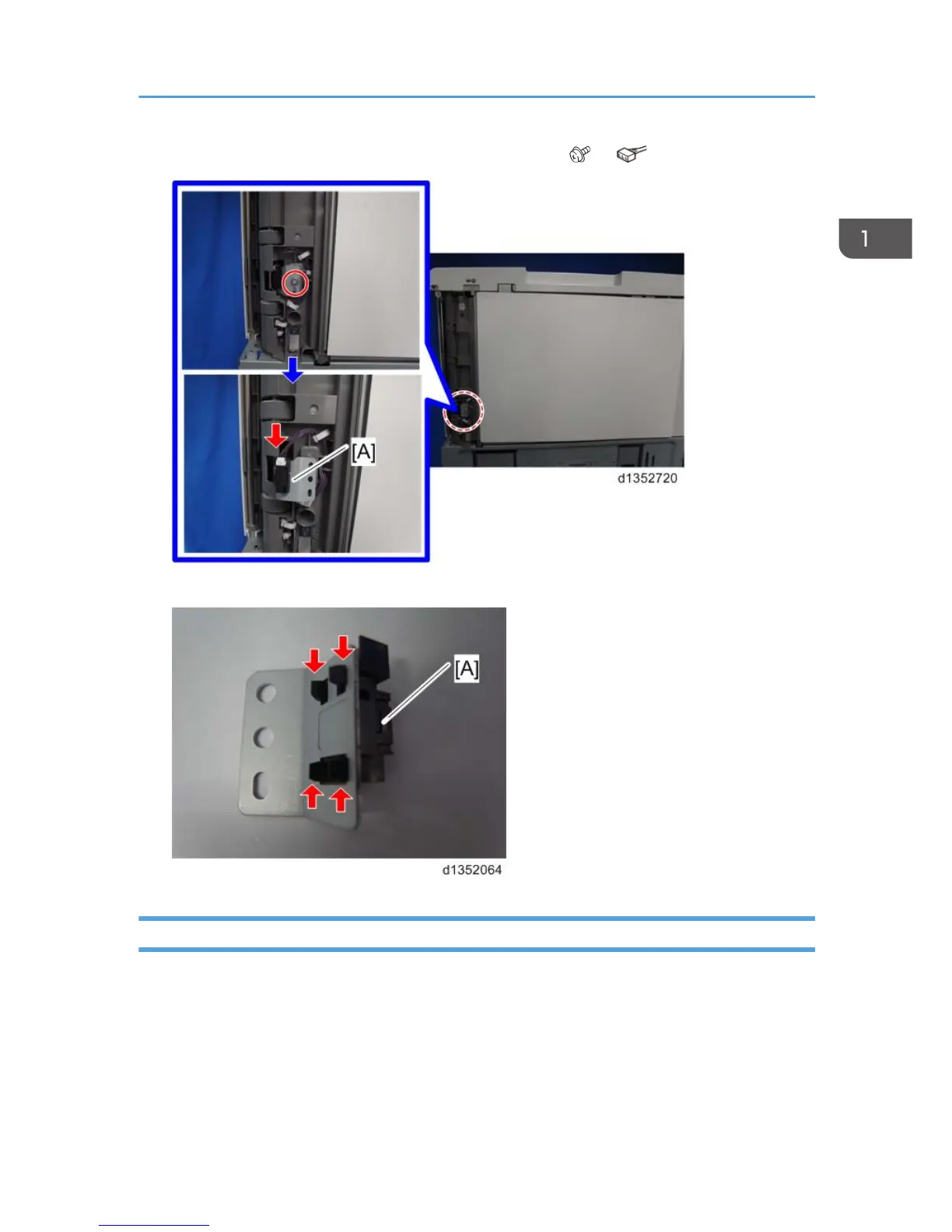 1

[A]

d1352720

[A]

d1352064