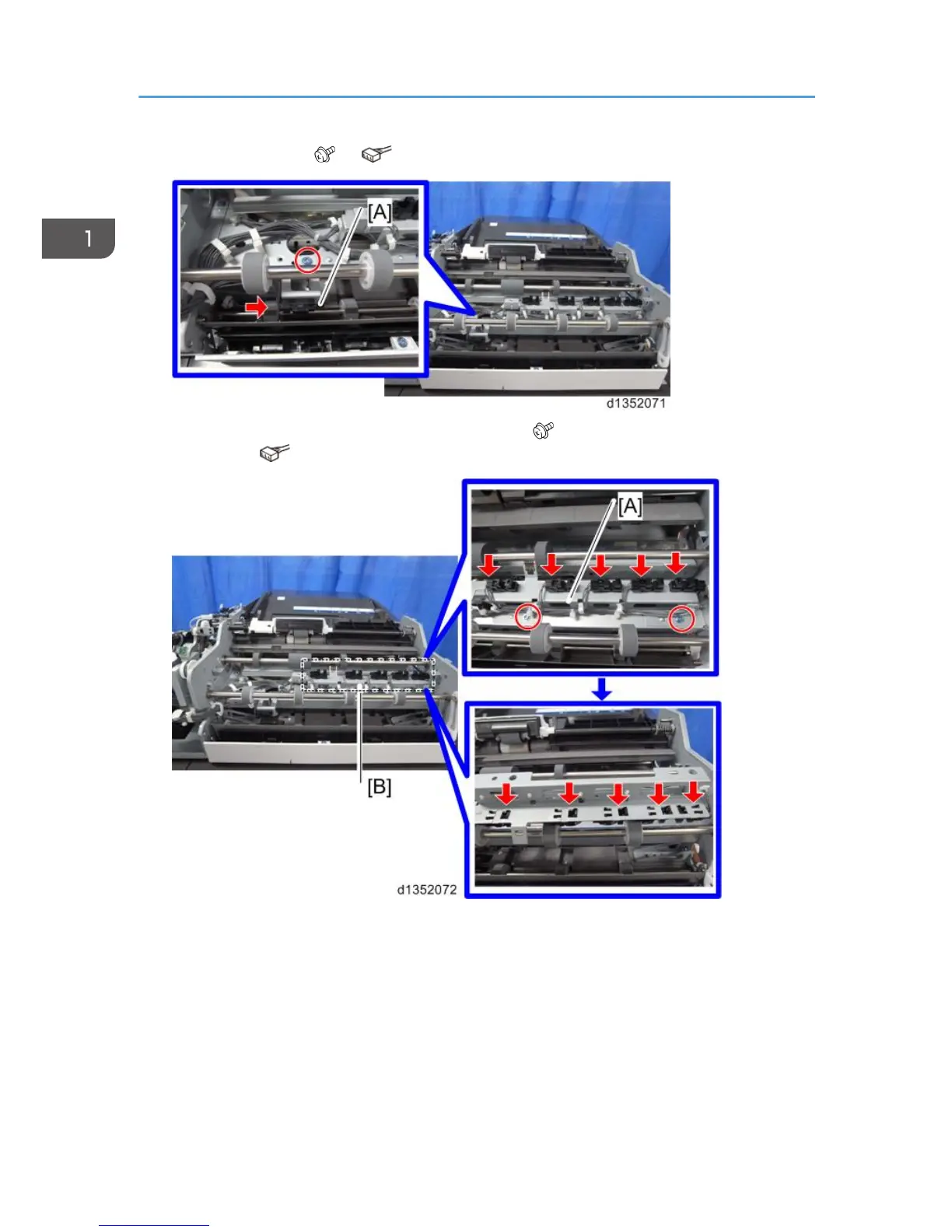 1

[A]

d1352071

[A]

[B]

d1352072