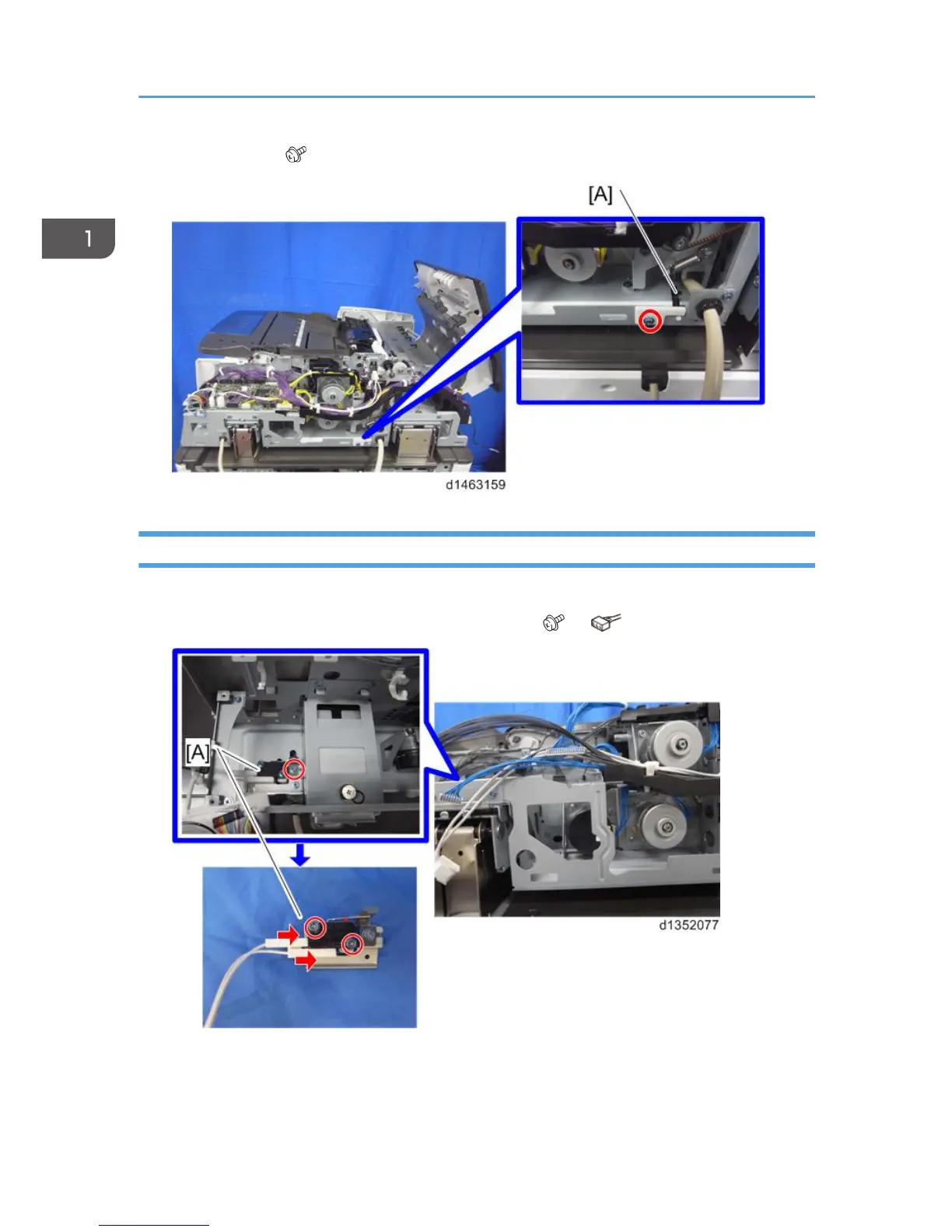 1

[A]

d1463159

[A]

d1352077