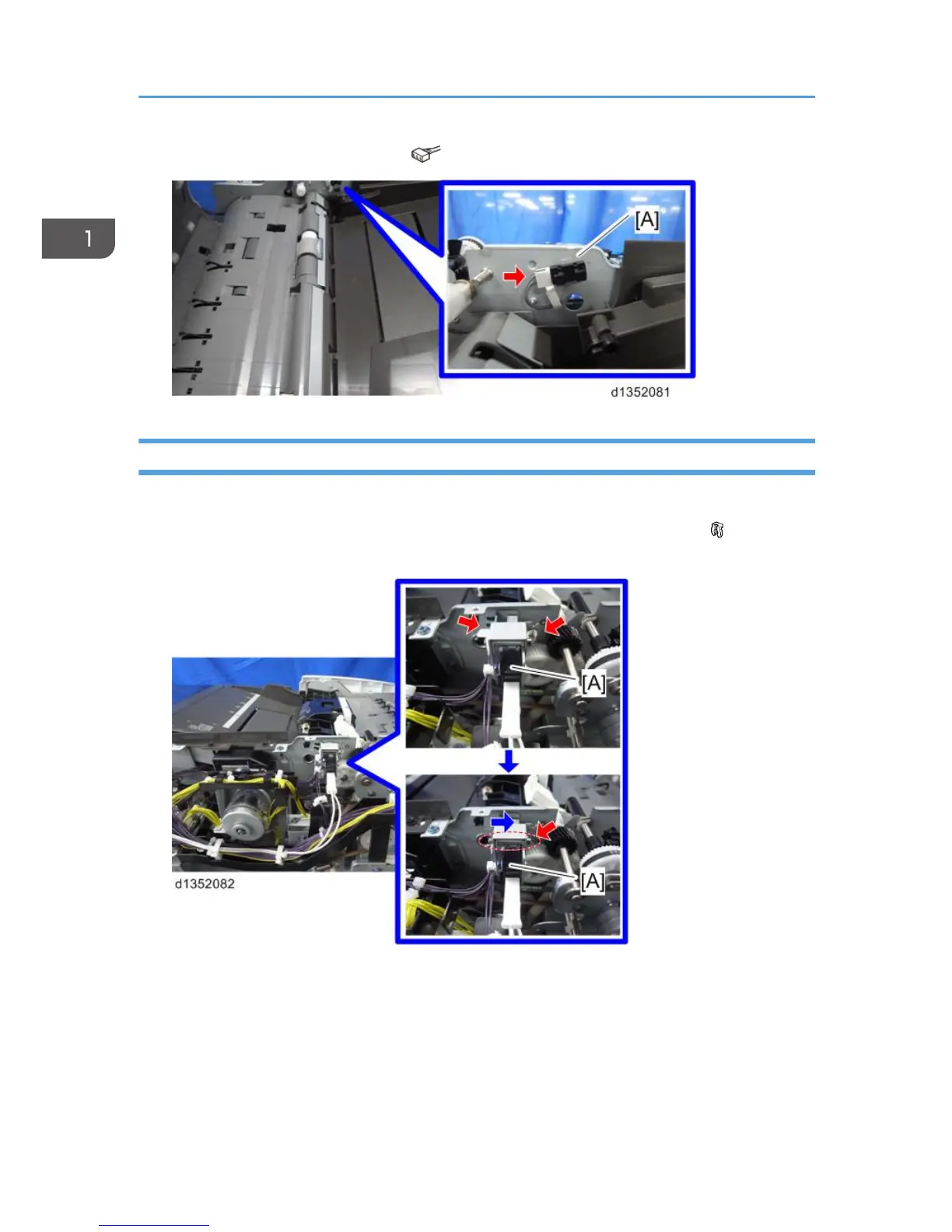 1

[A]

d1352081

[A]

[A]

d1352082