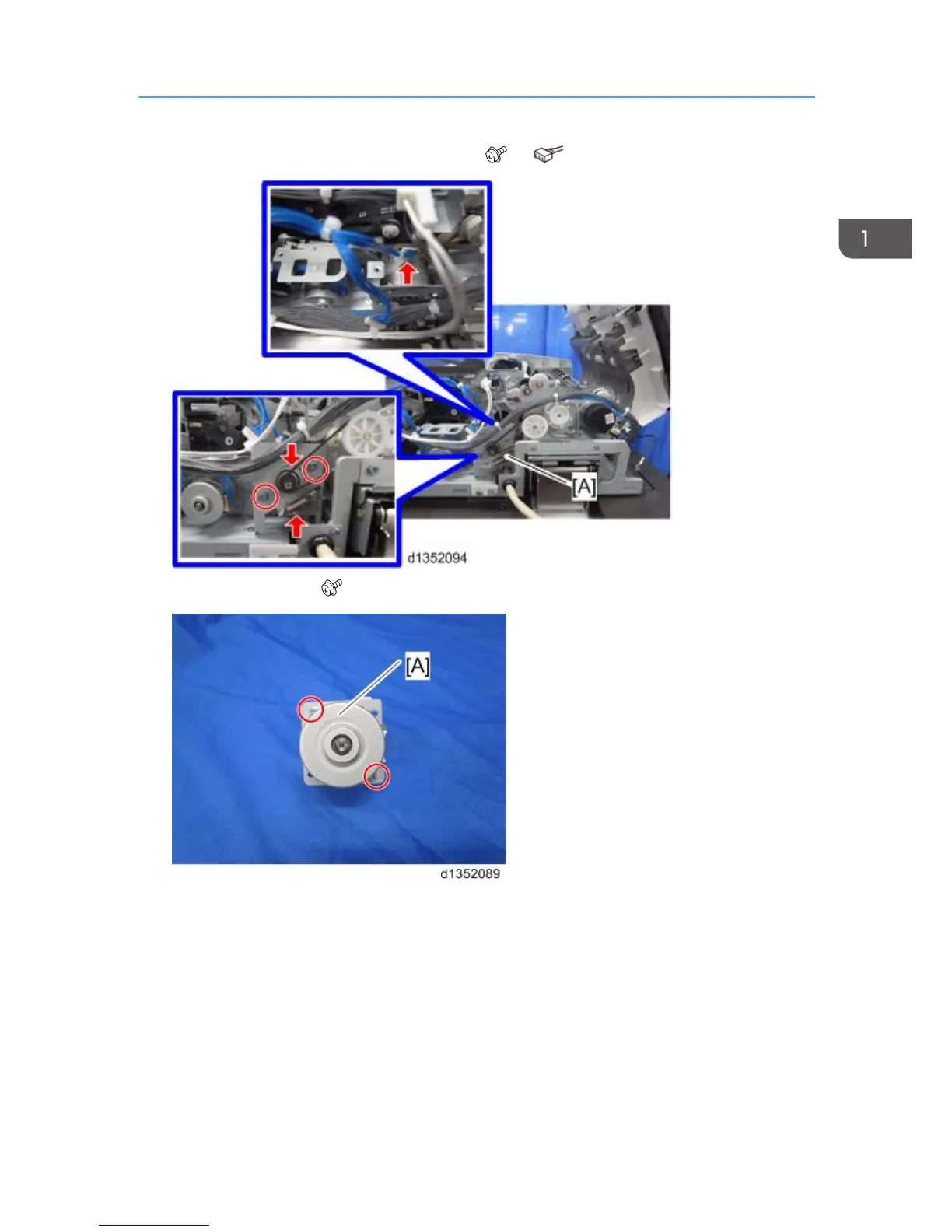 1

[A]

d1352094

[A]

d1352089