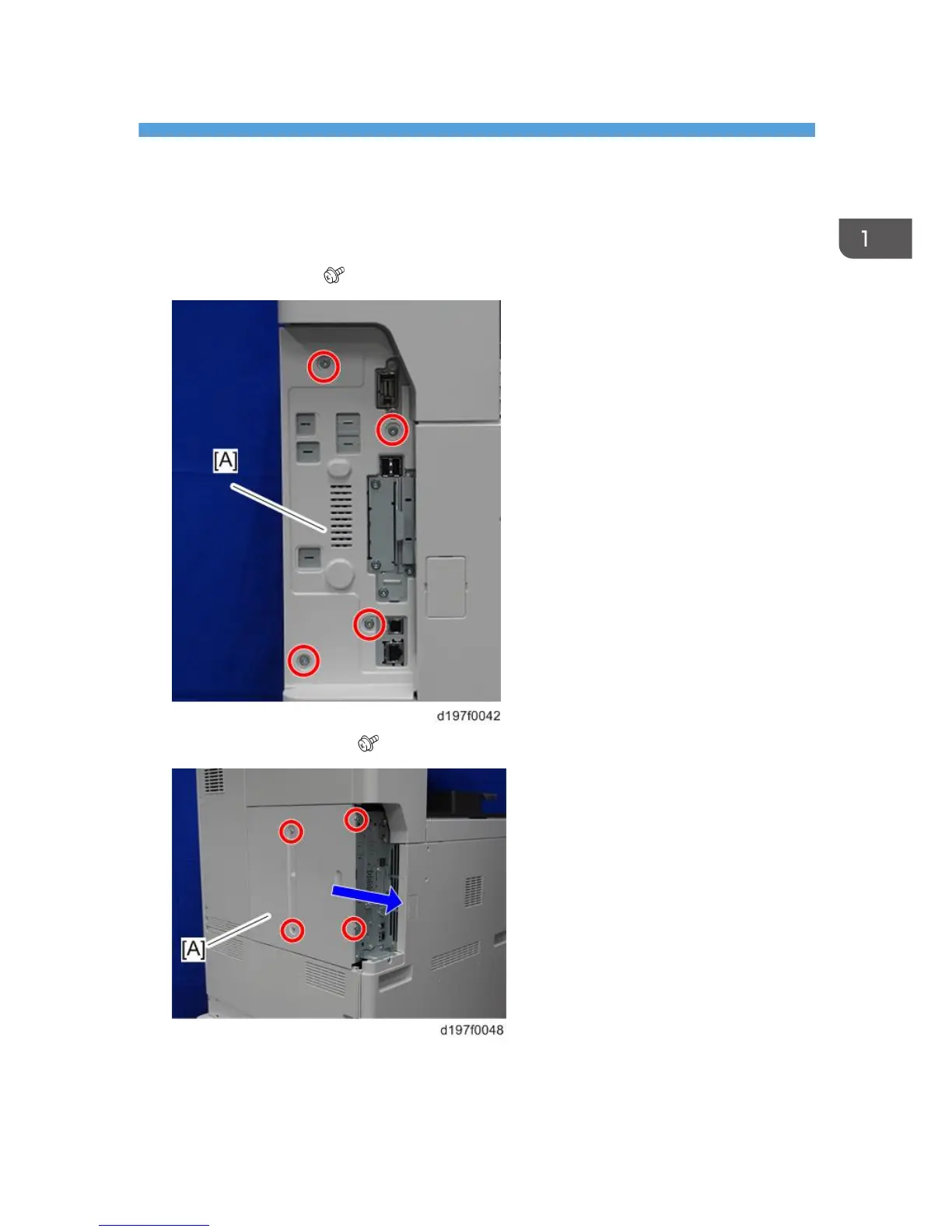 1

[A]

d197f0042

[A]

d197f0048