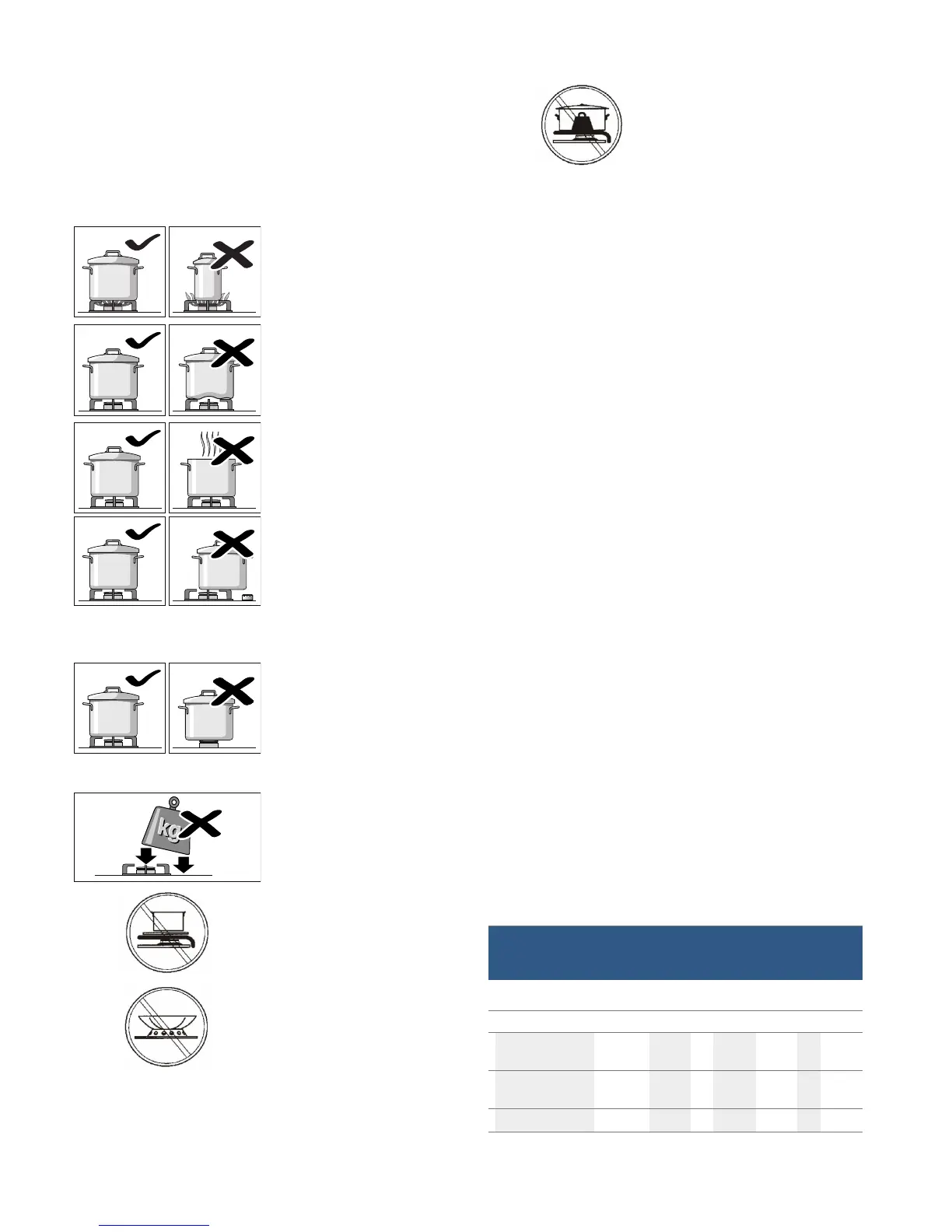 kg