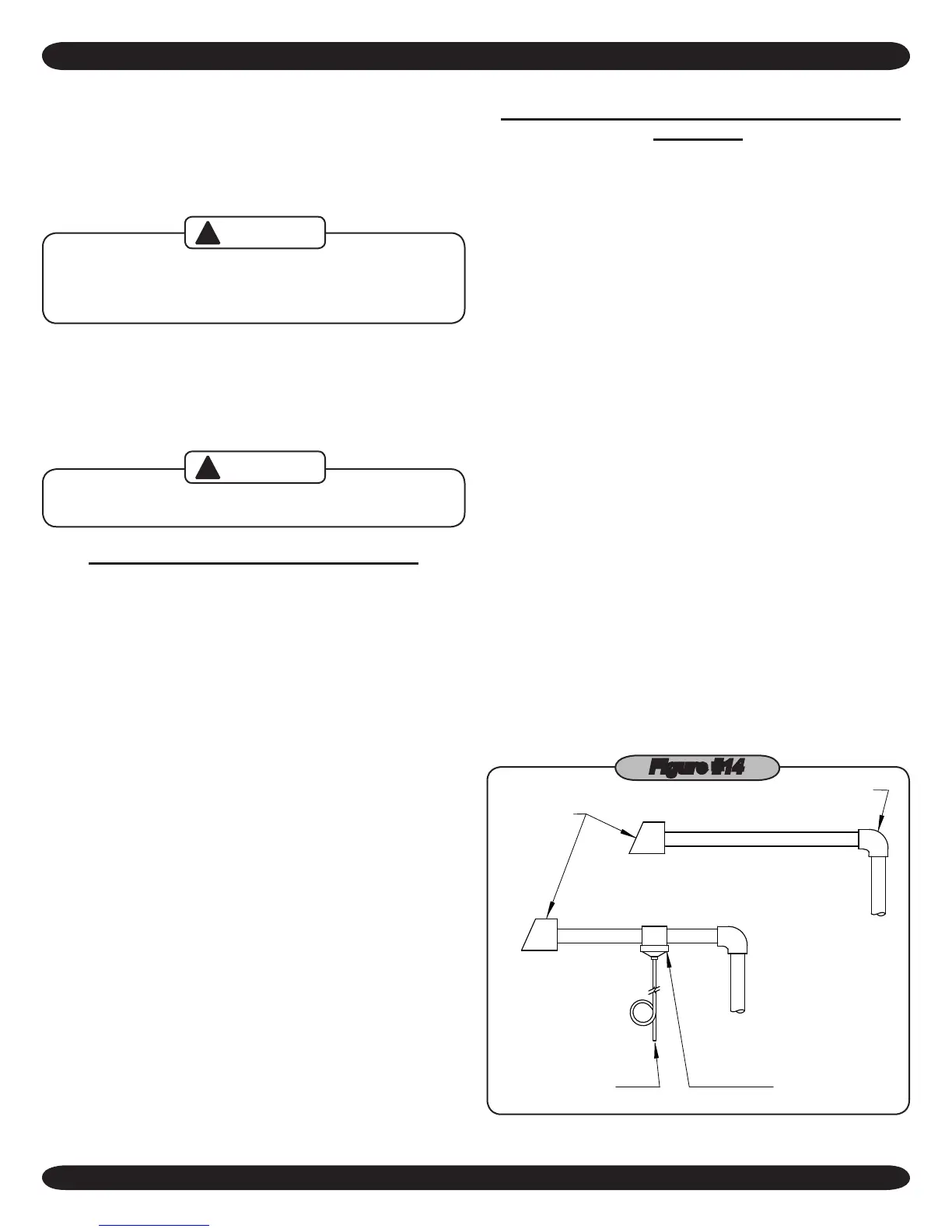 Figure #14