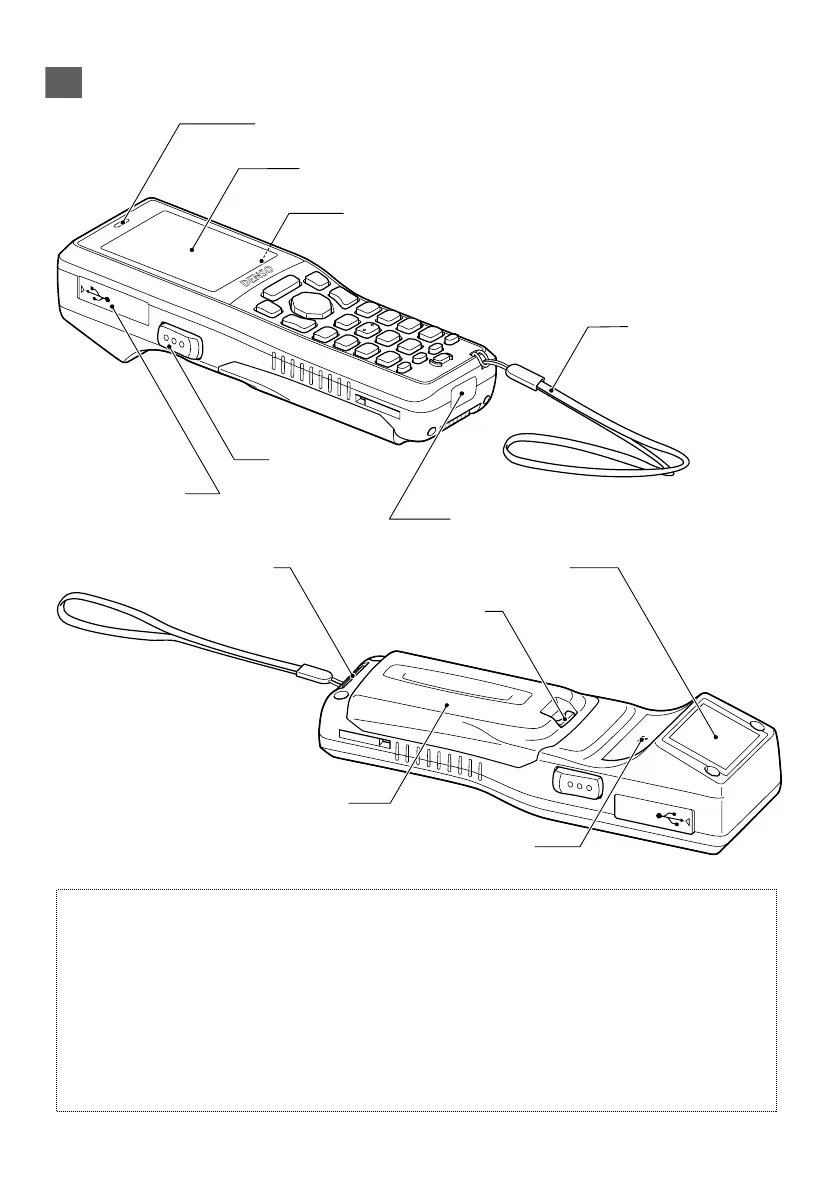 DENSO