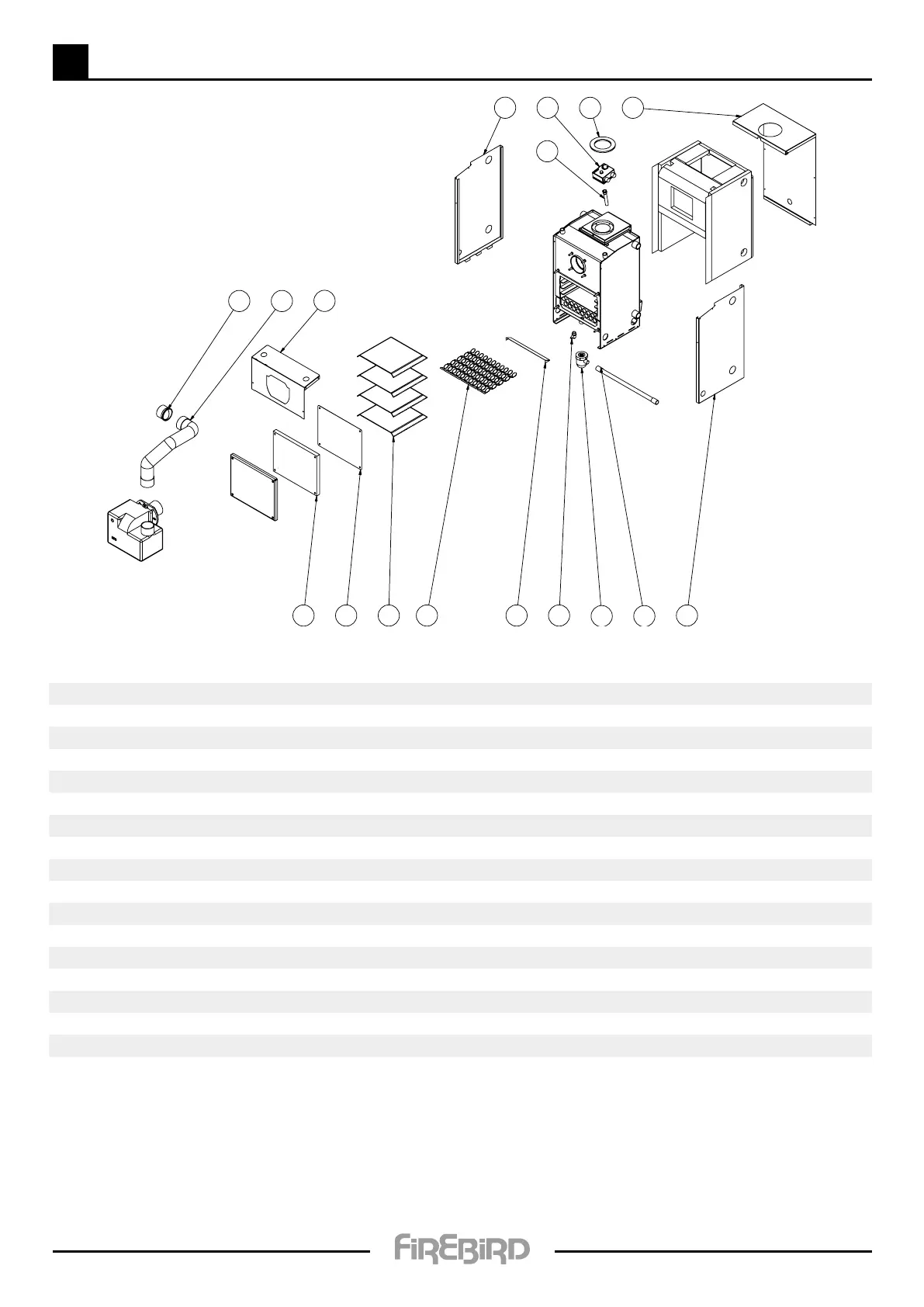 FIREBIRD