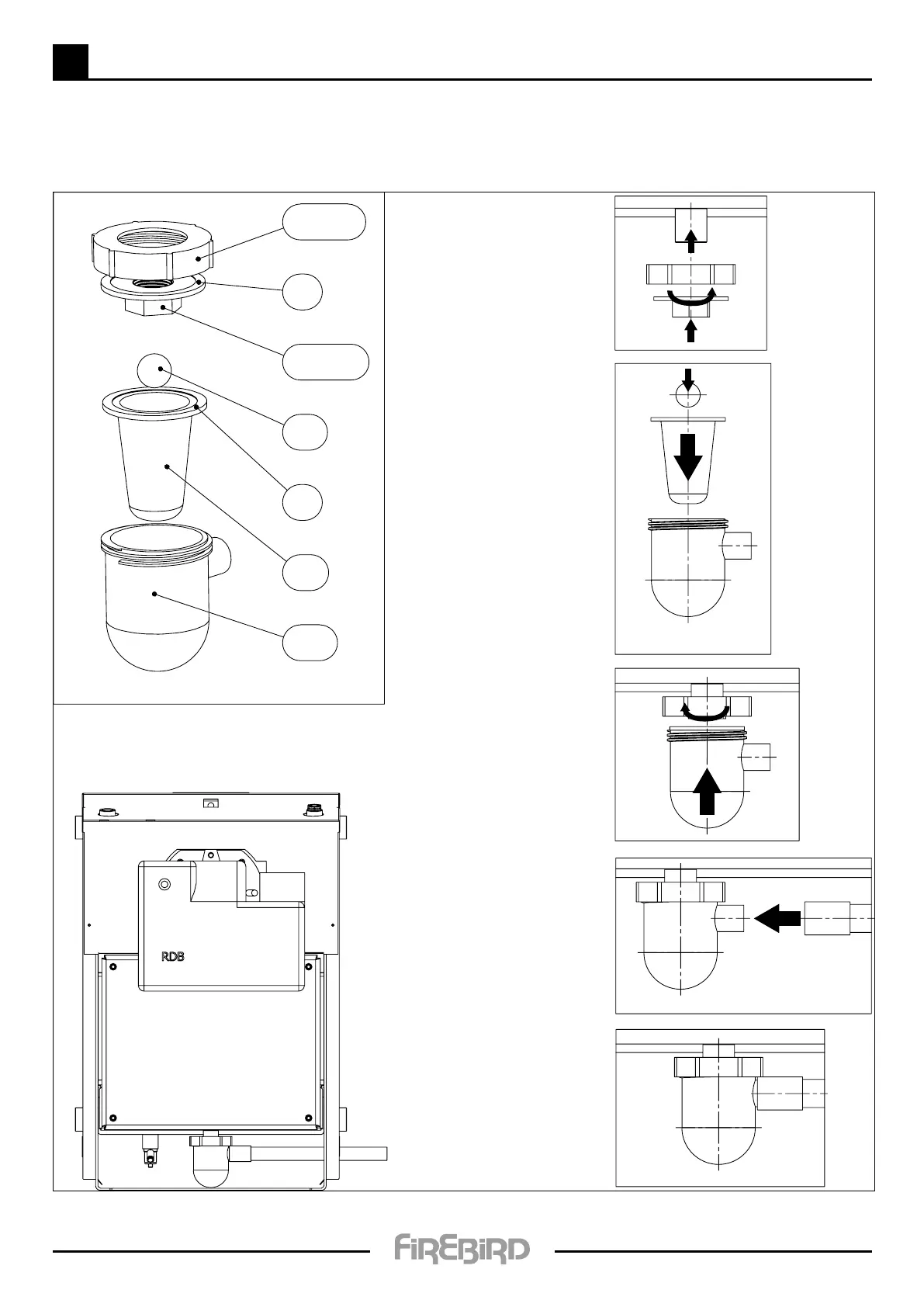 RDB

FIREBIRD