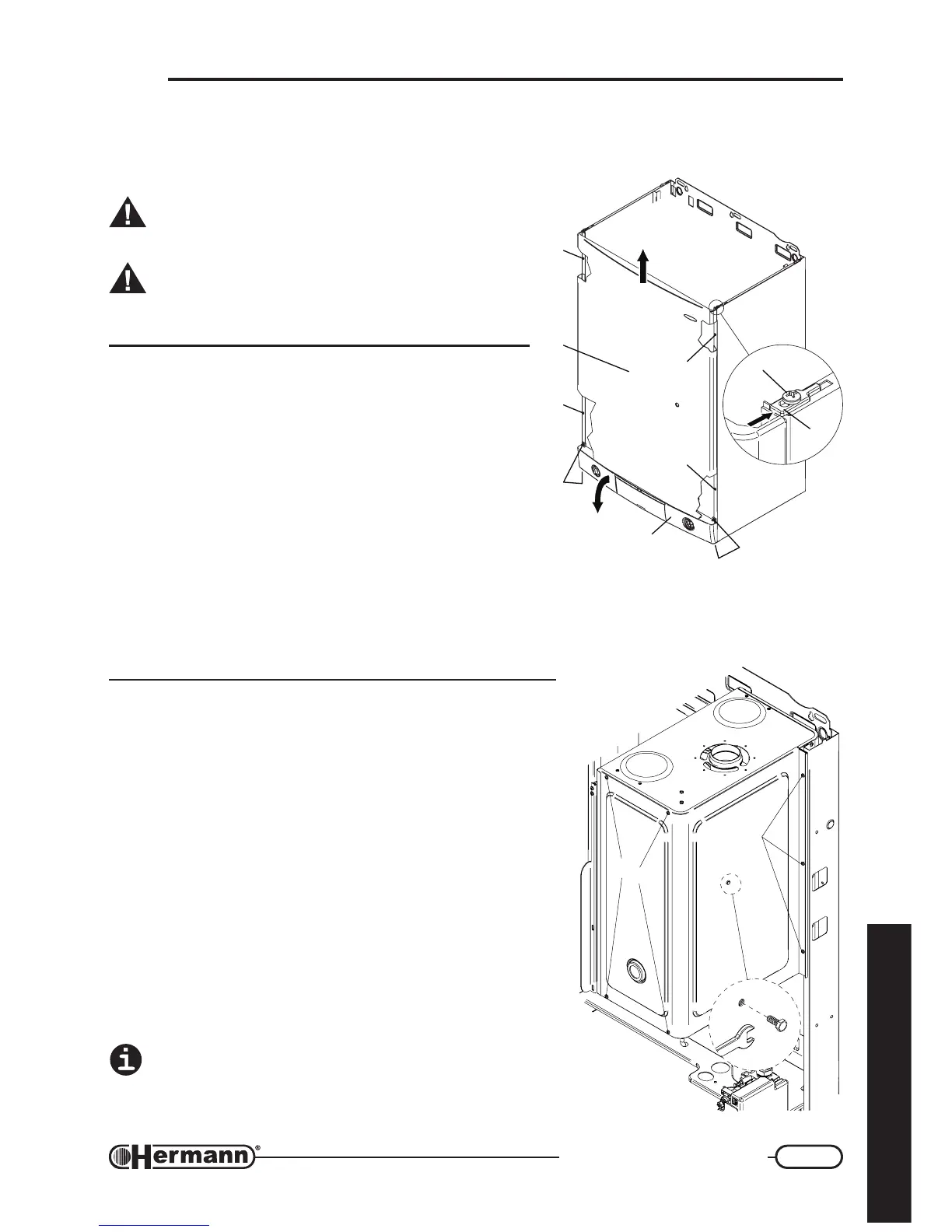 Hermann®