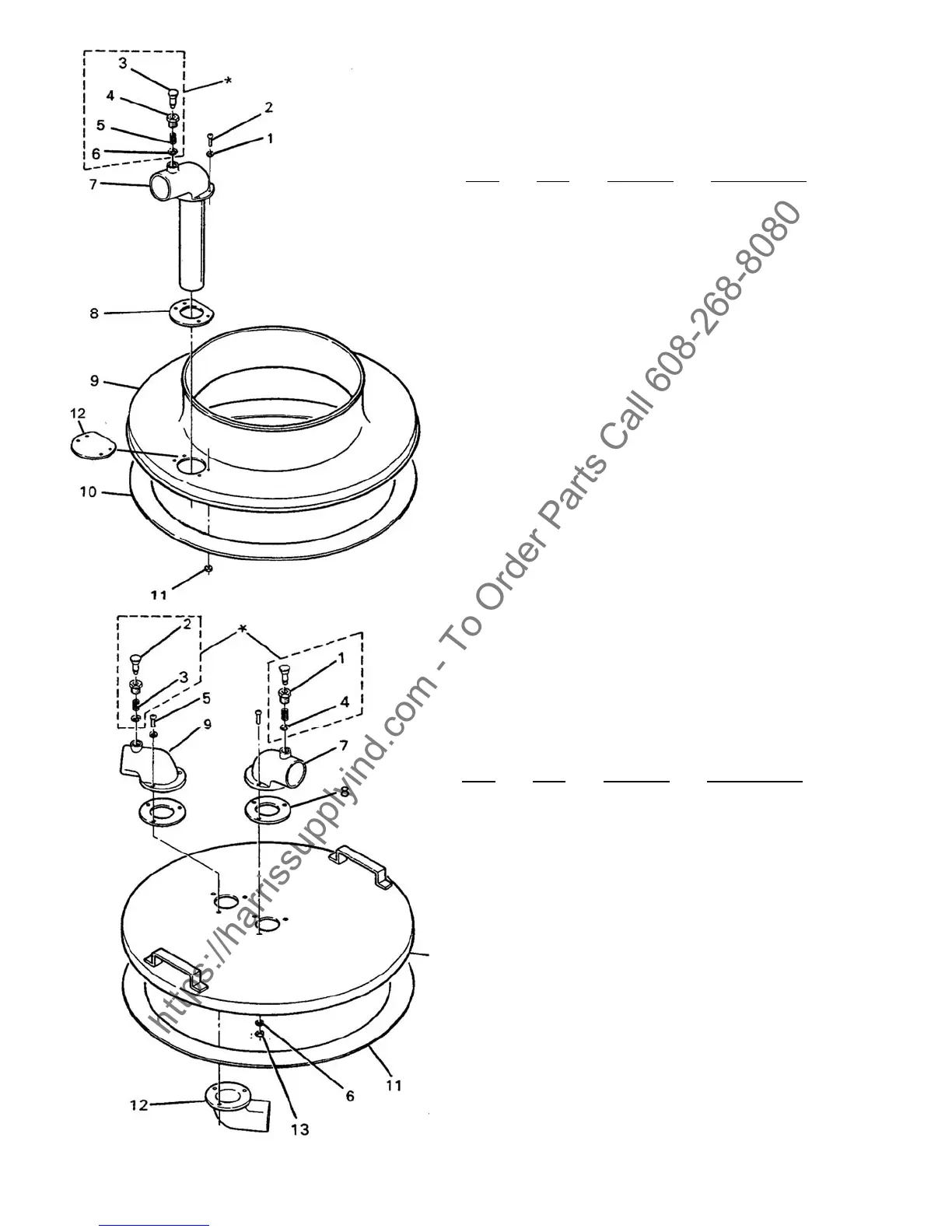 3
*
4
2
5
1
6
7
8
9
12
10
11

2
*
1
3
5
4
9
7
8
6
11
12
13

https://harrissupplyind.com - To Order Parts Call 608-268-8080