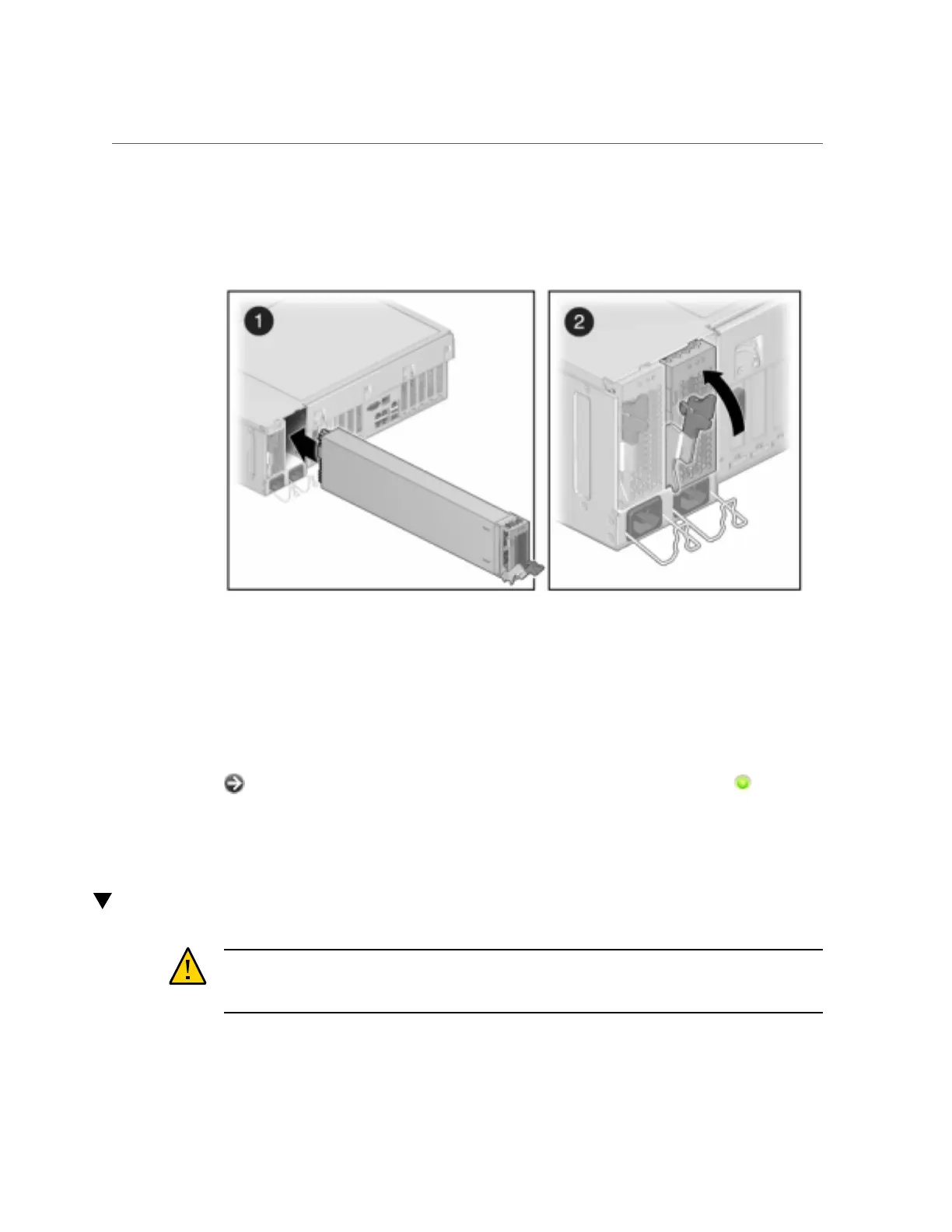 1

2