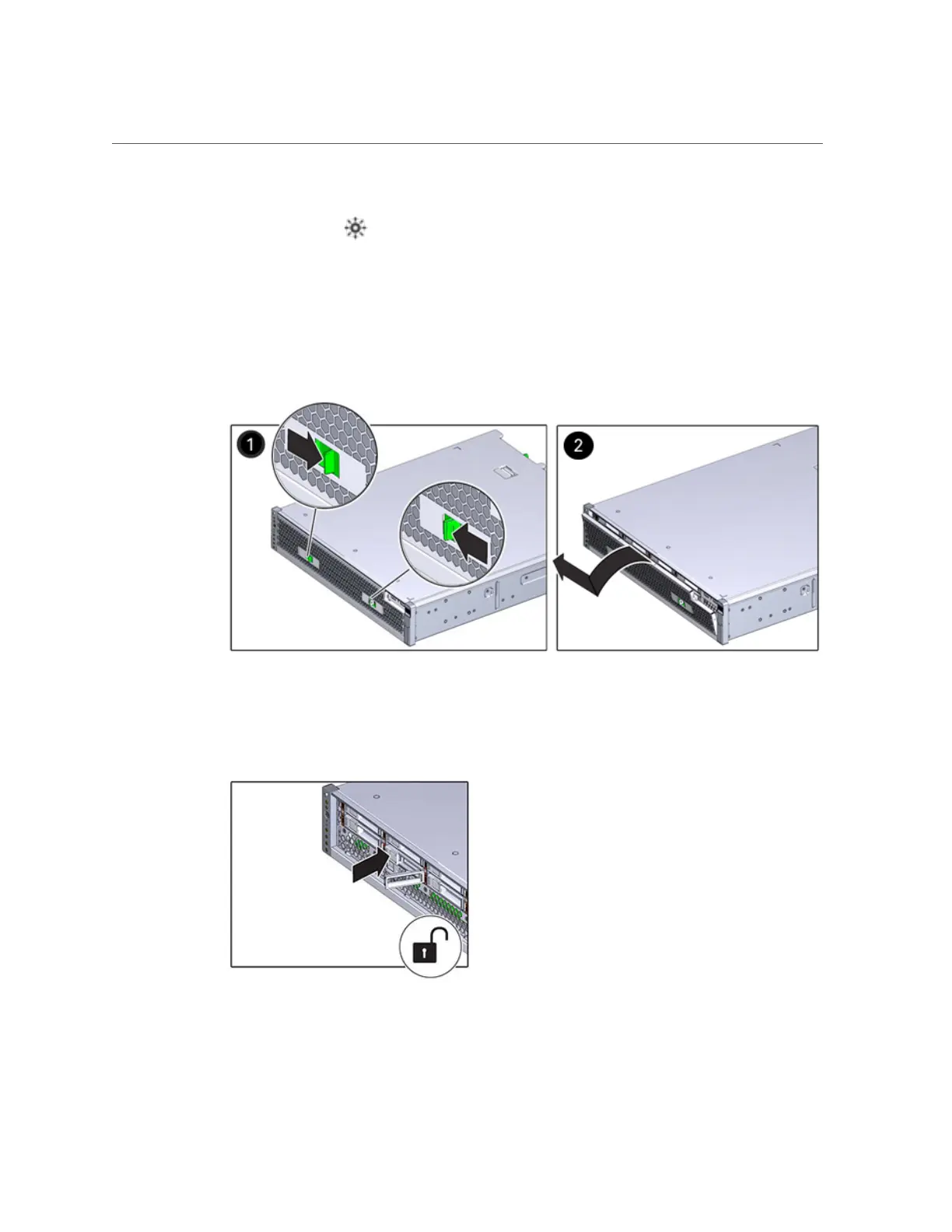 1

2