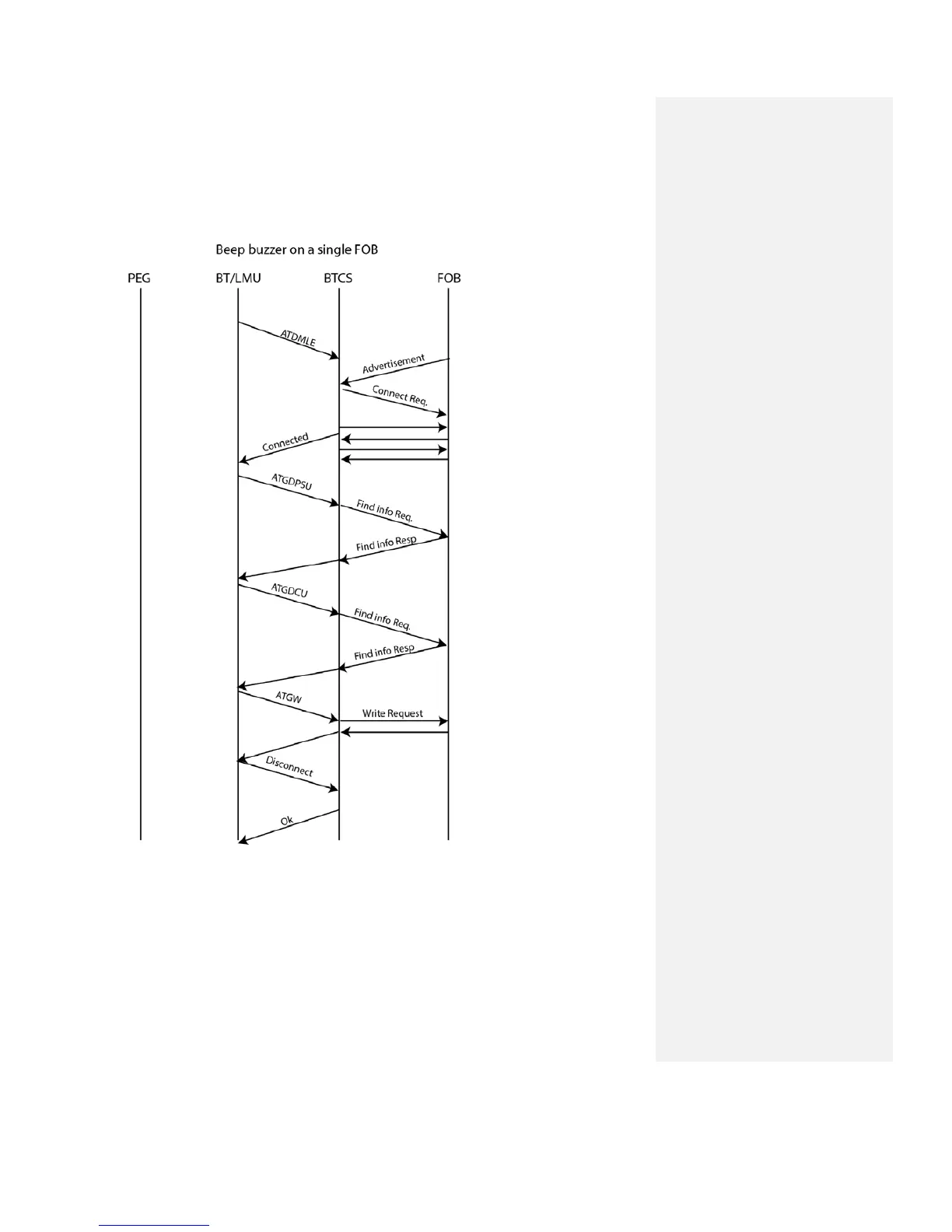 Beep buzzer on a single FOB

PEG BT/LMU BTCS FOB

ATDMLE

Advertisement

Connect Req.

Connected

ATGDPSU

Find info Req.

Find info Resp

ATGDCU

Find info Req.

Find info Resp

ATGW

Write Request

Disconnect

Ok