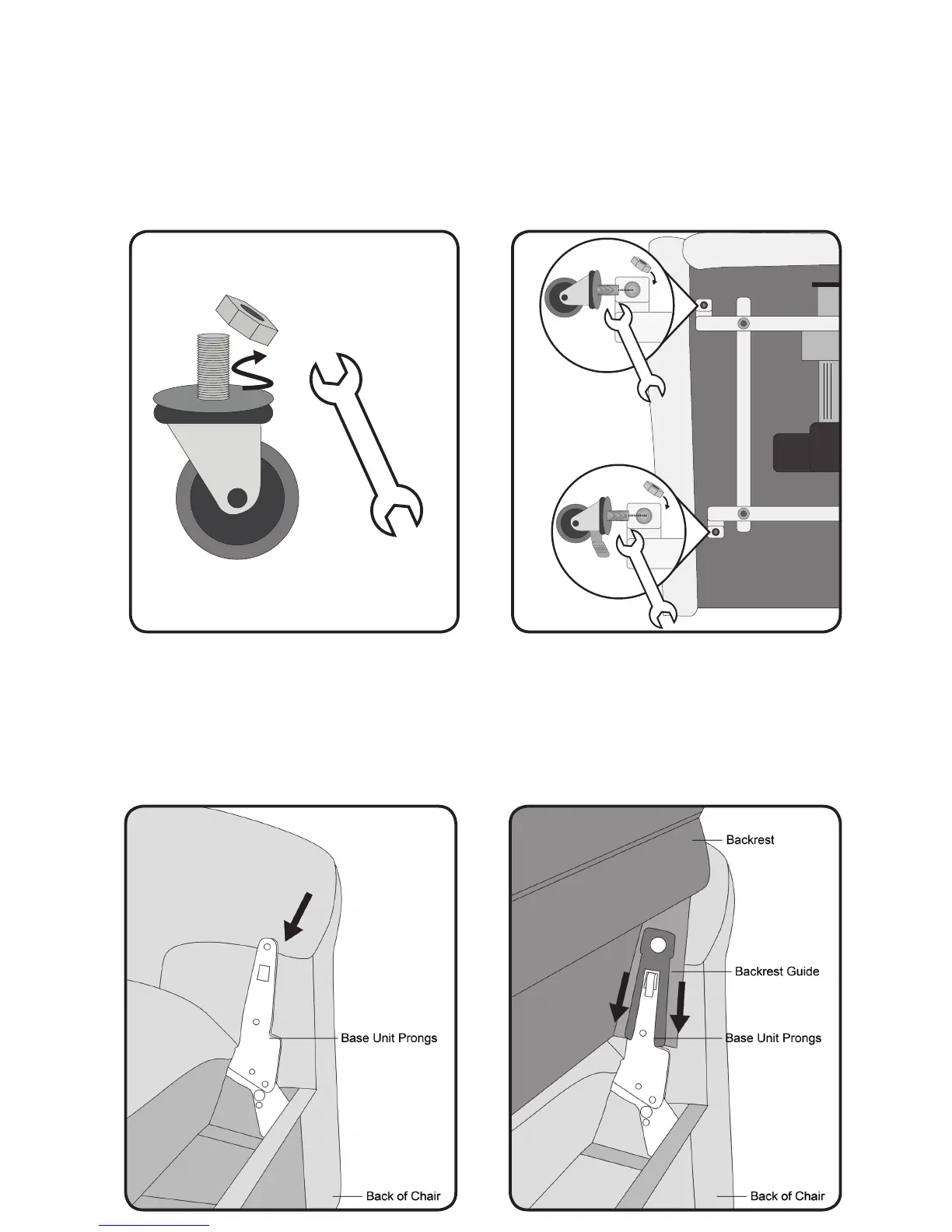 Base Unit Prongs

Back of Chair

Backrest

Backrest Guide

Base Unit Prongs

Back of Chair