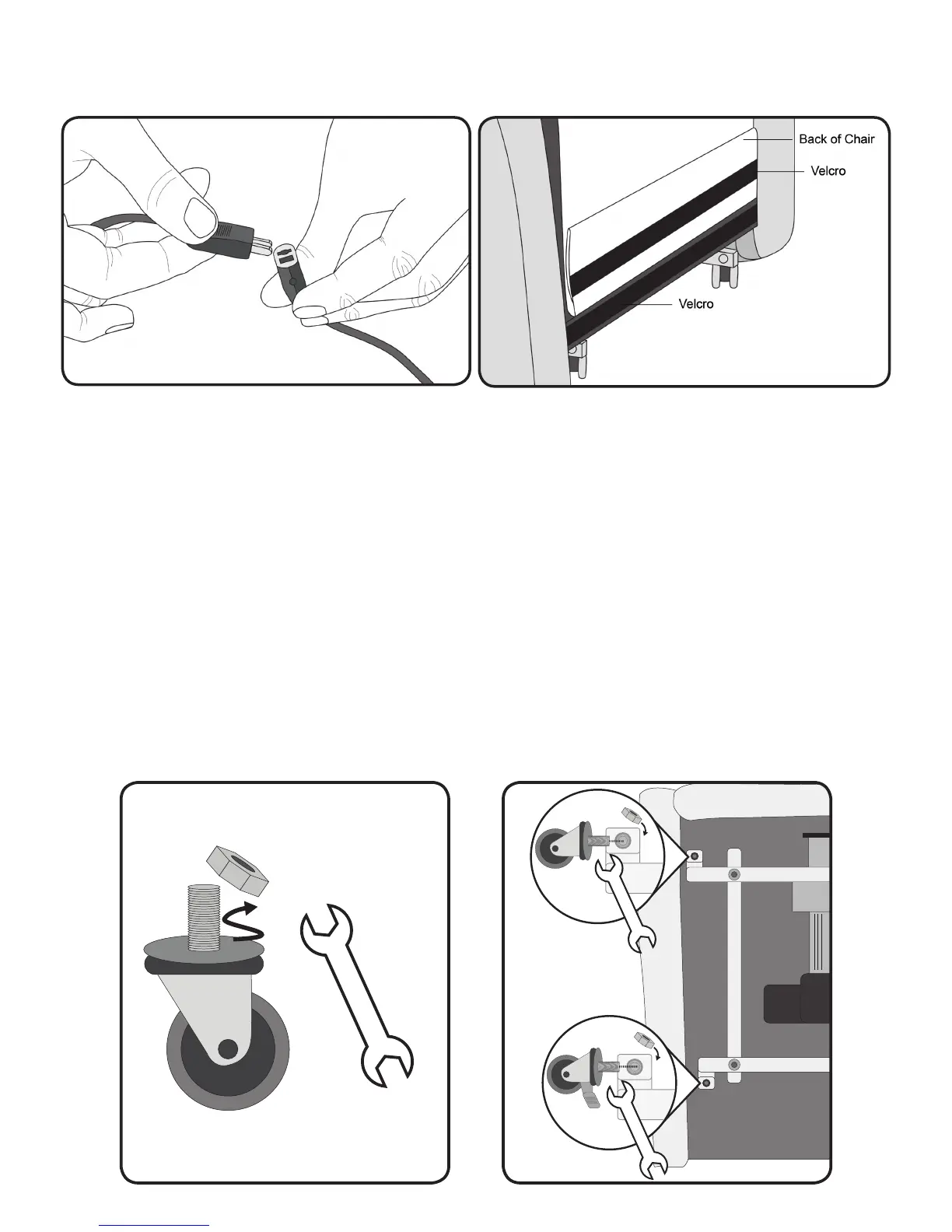 Back of Chair

Velcro

Velcro