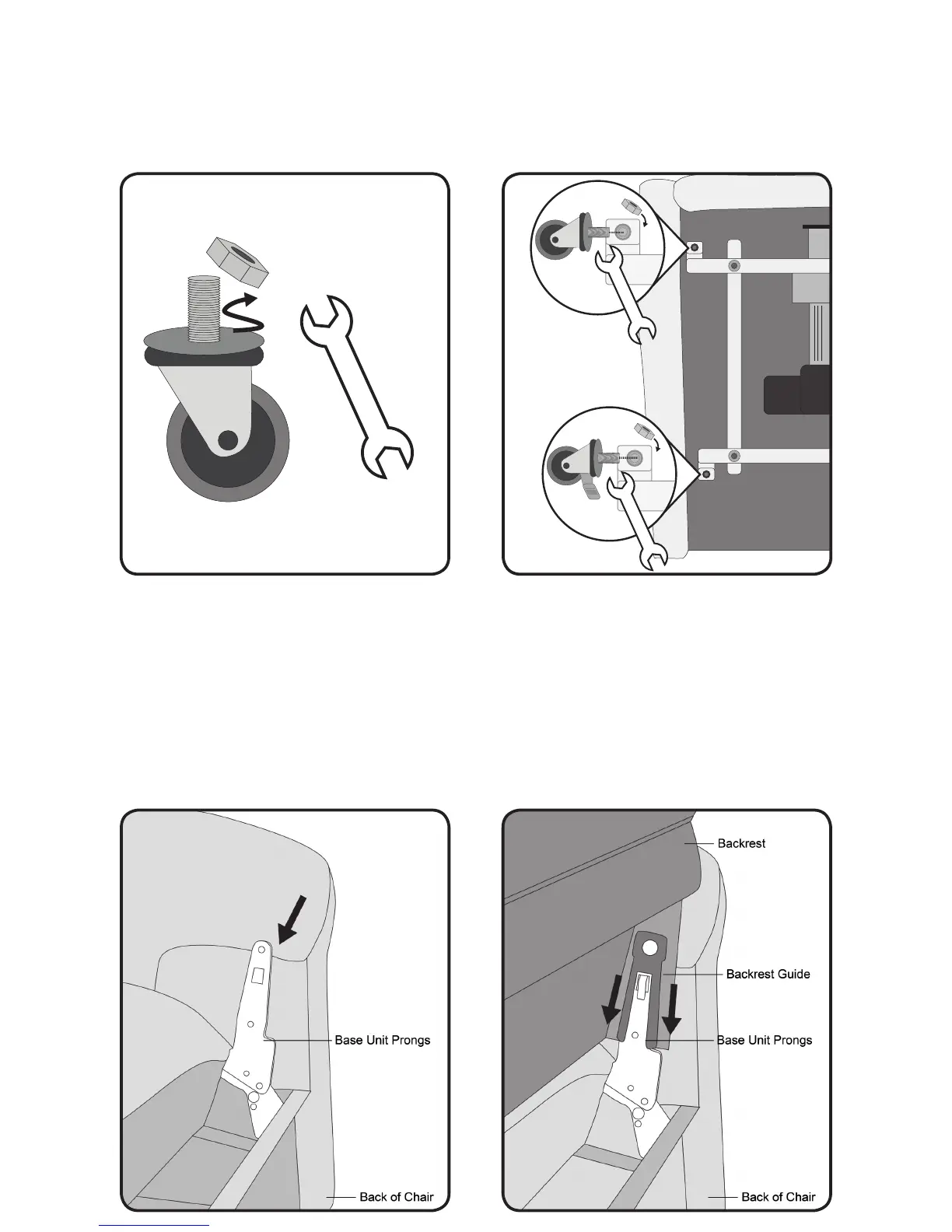 Base Unit Prongs

Back of Chair

Backrest

Backrest Guide

Base Unit Prongs

Back of Chair