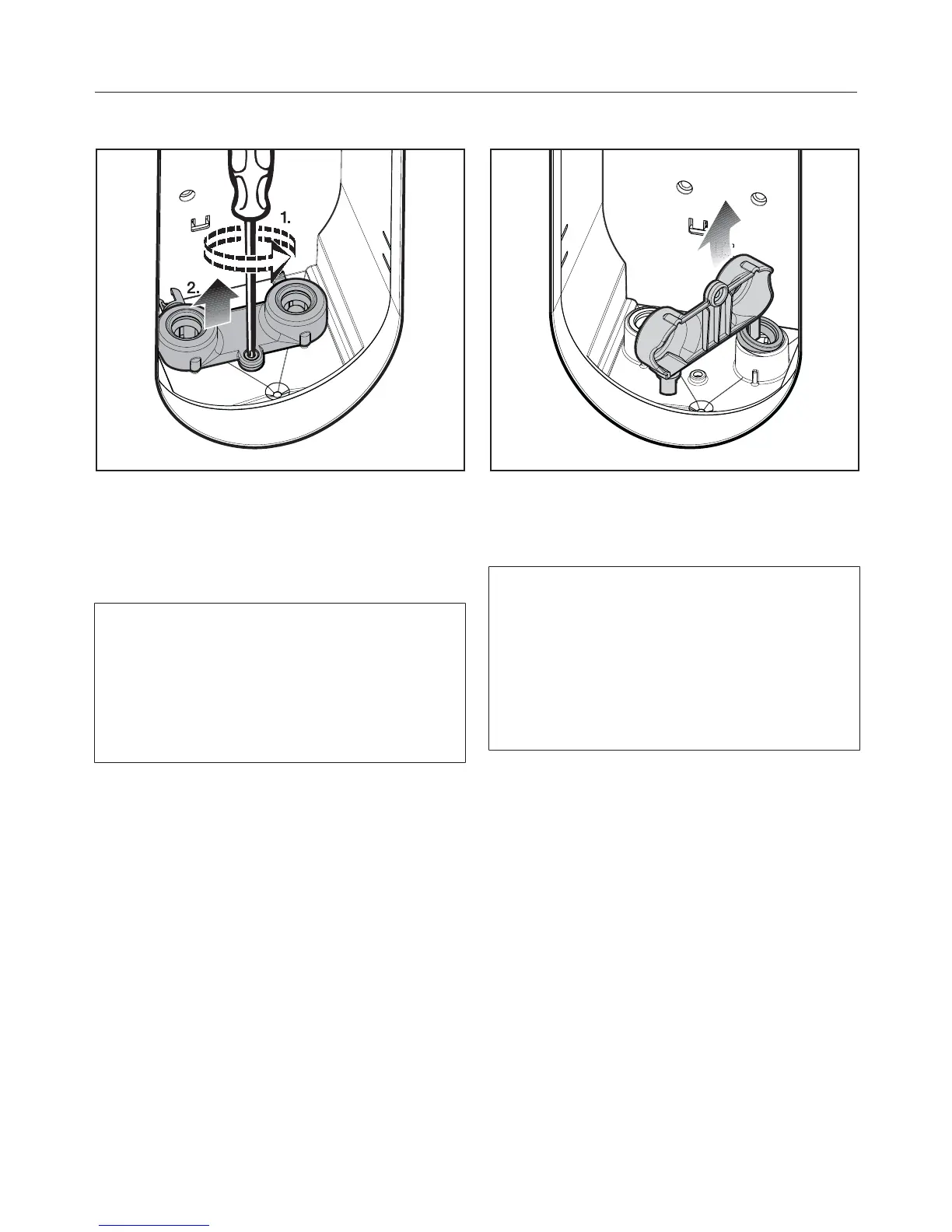 1.

2.