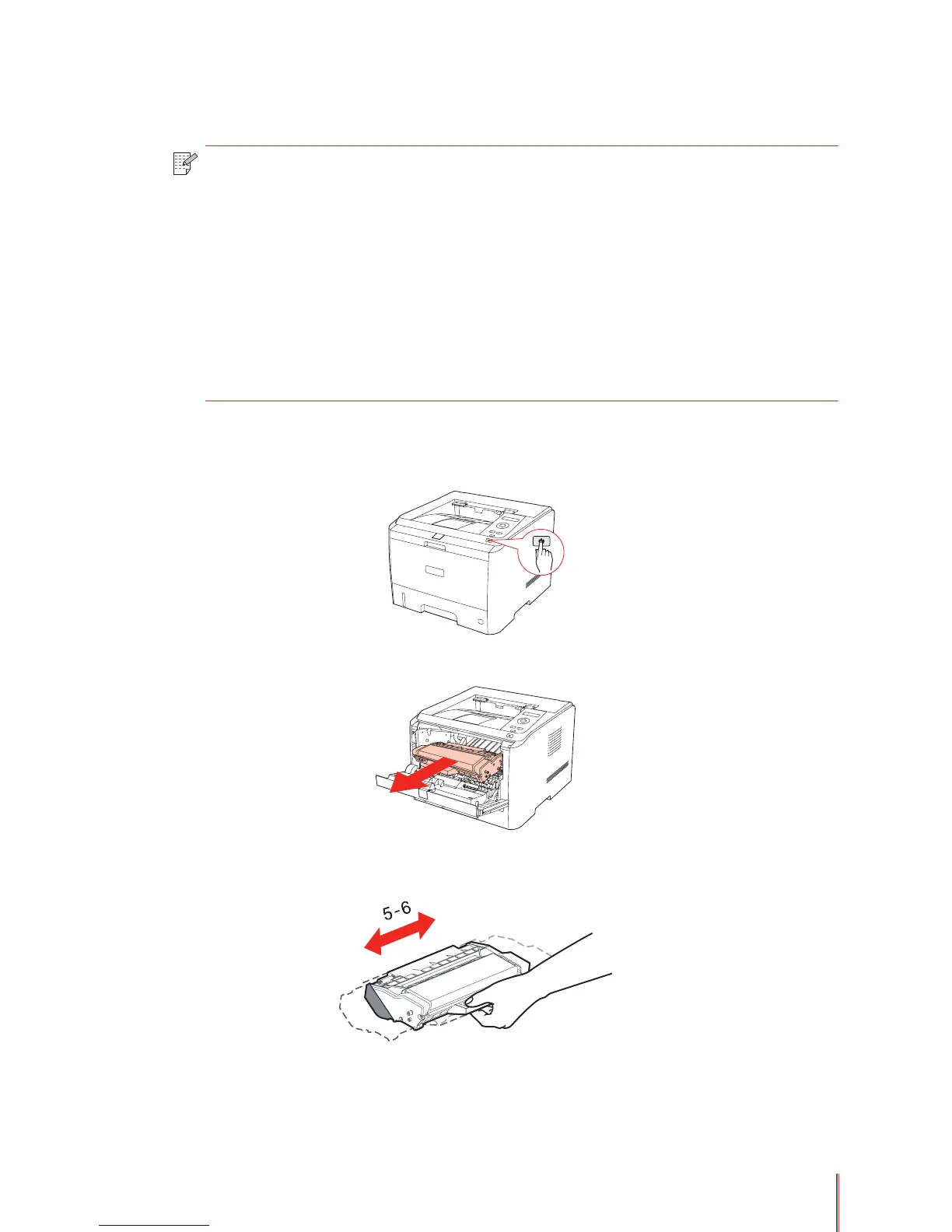 5-6