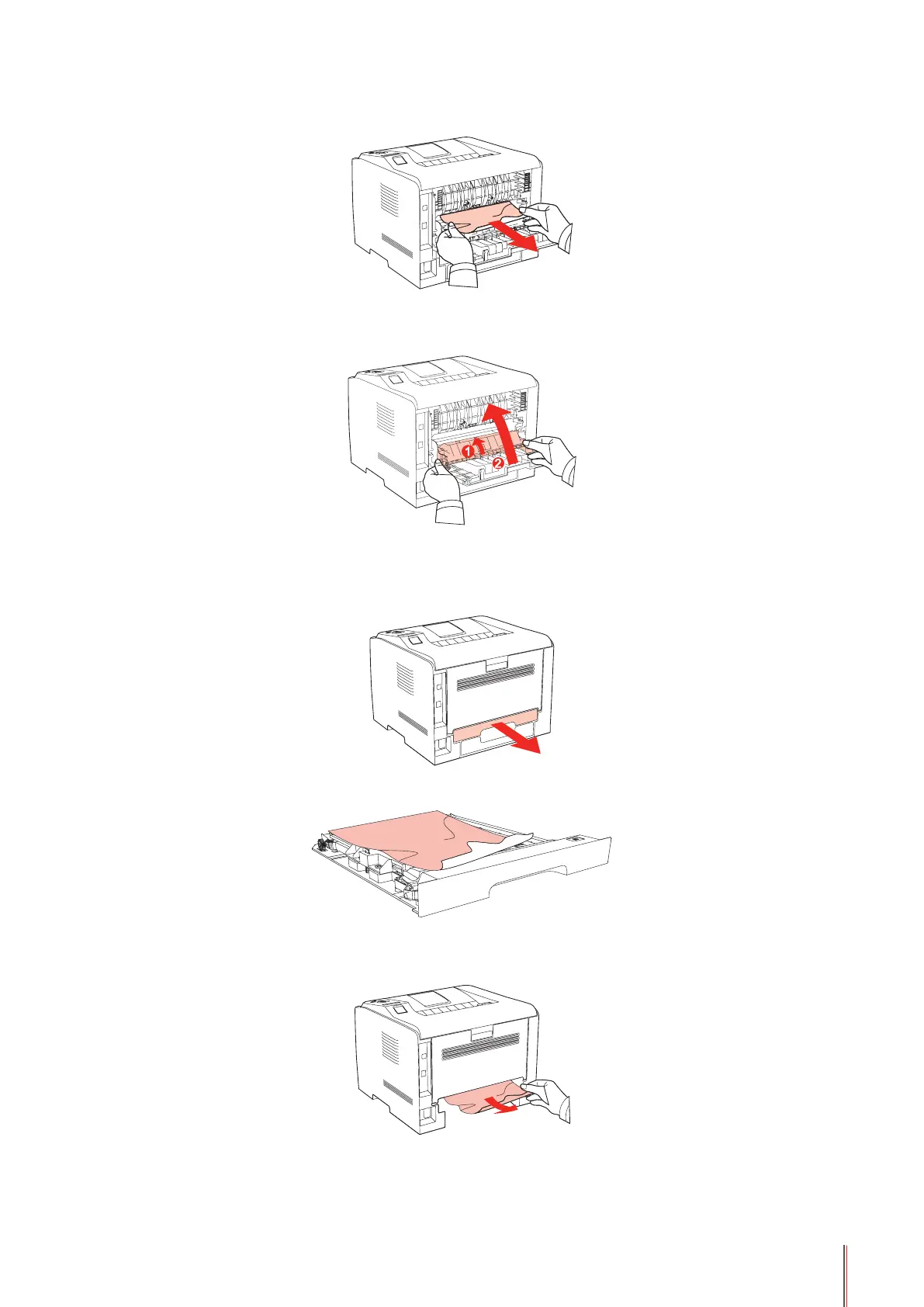 1

2