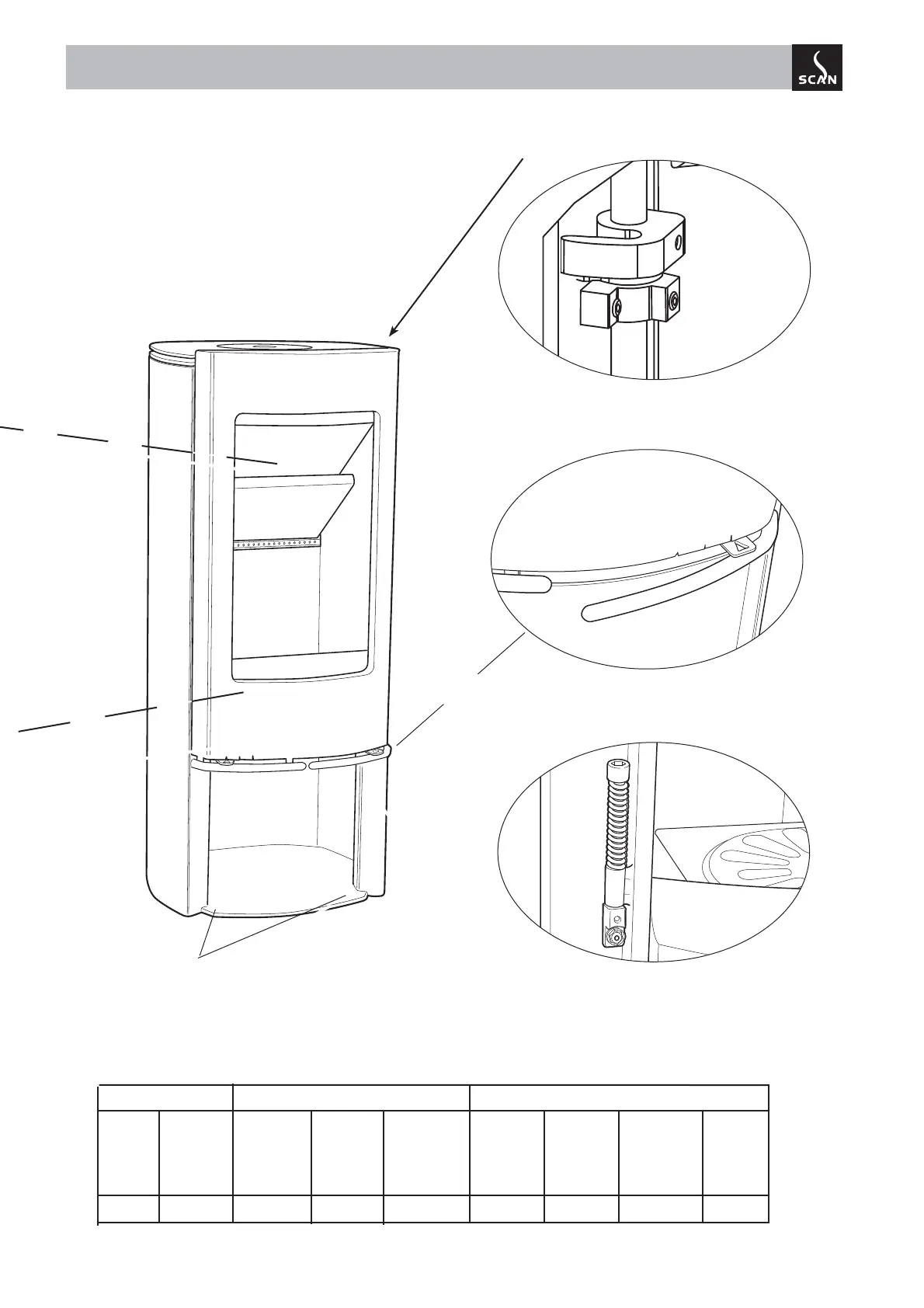 SCAN