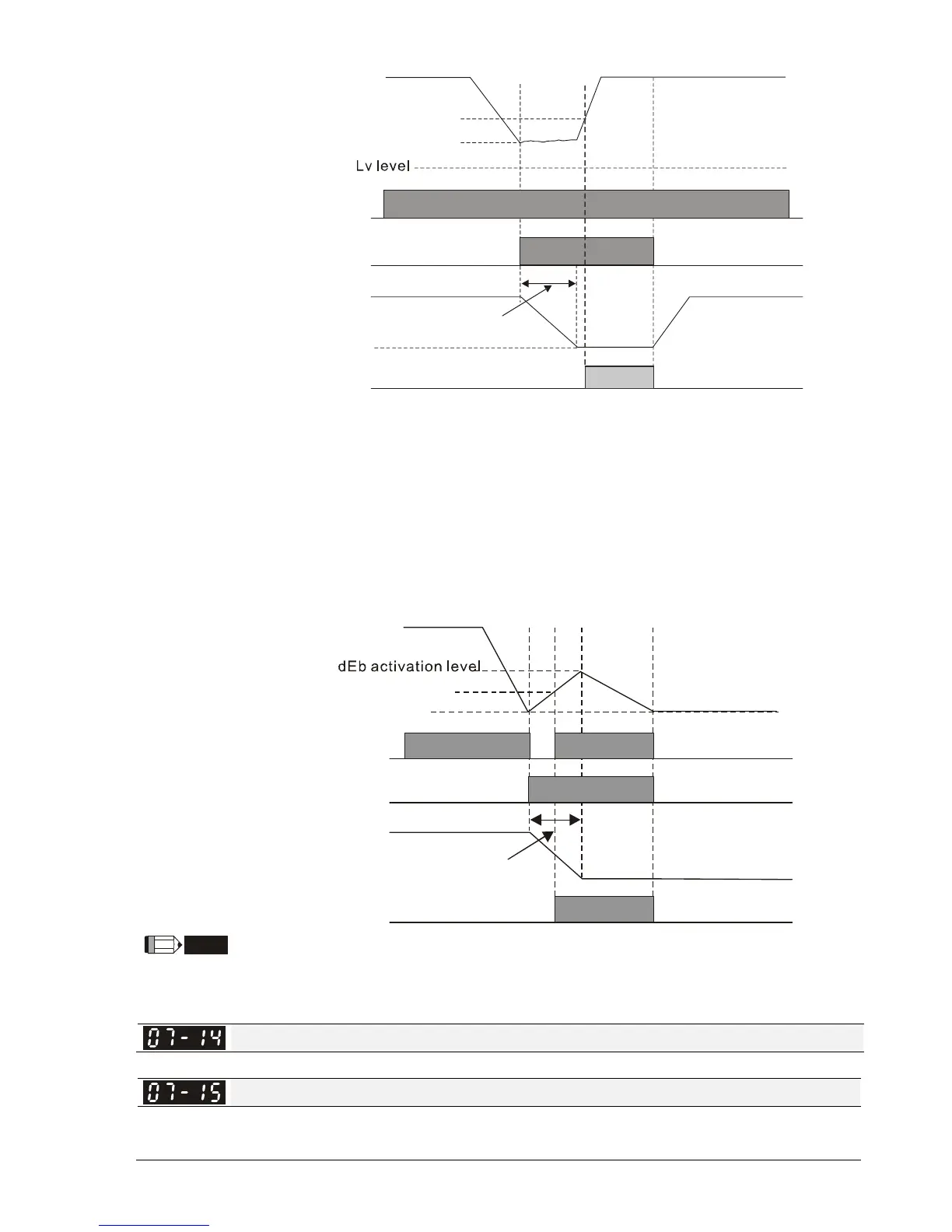 Lv level

dEb activation level

07-14

07-15