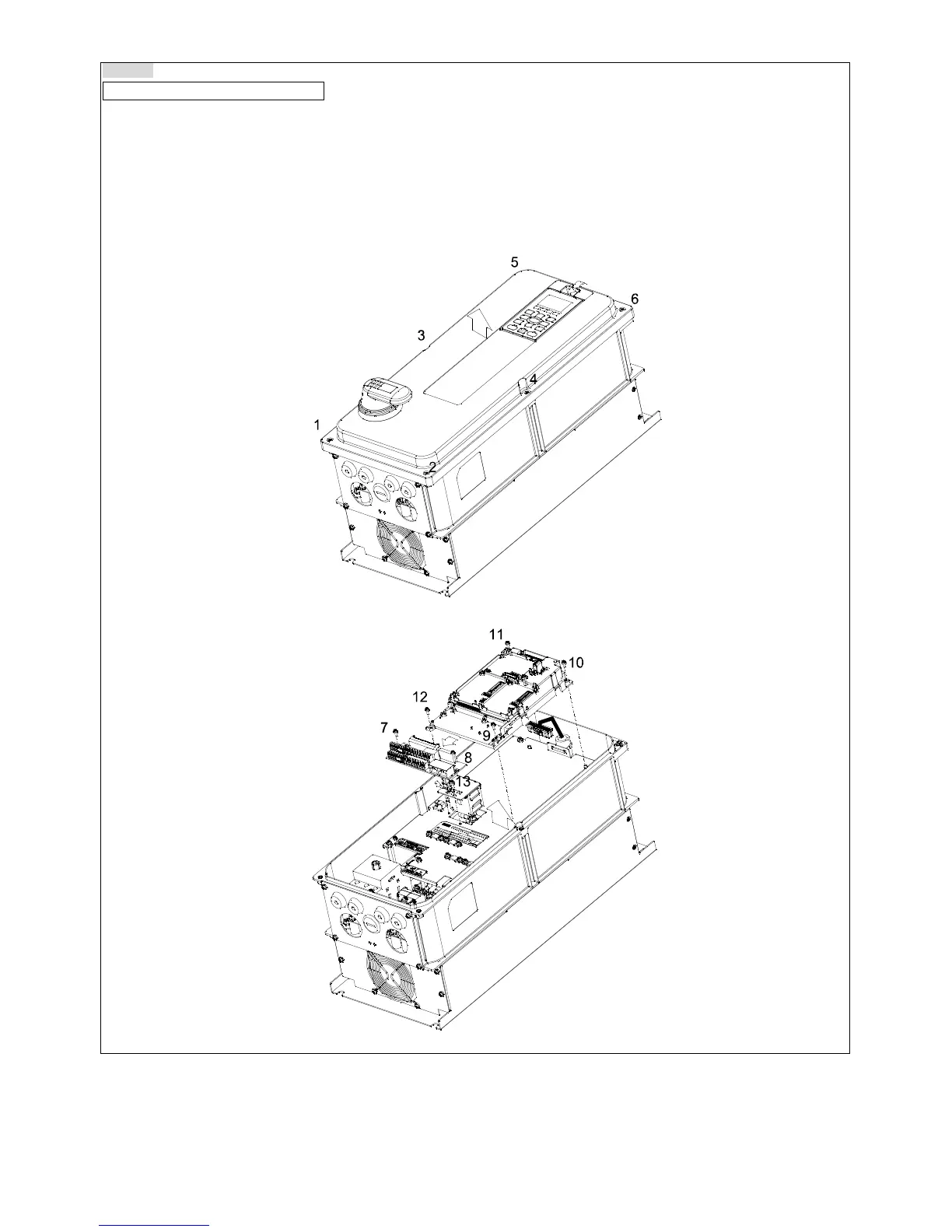 5
6
3
4
1
2
11
10
12
7
9
8
13