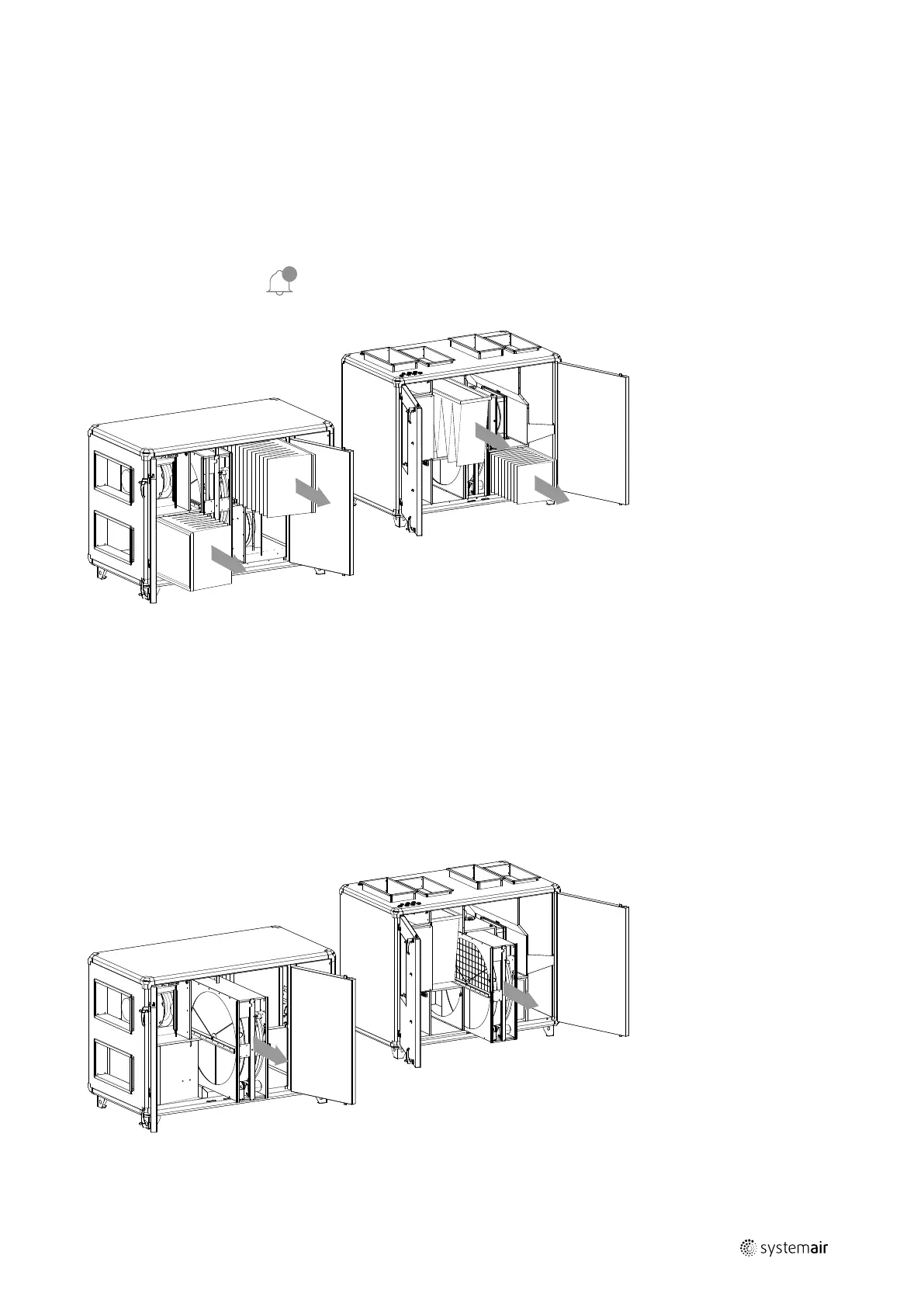 systemair