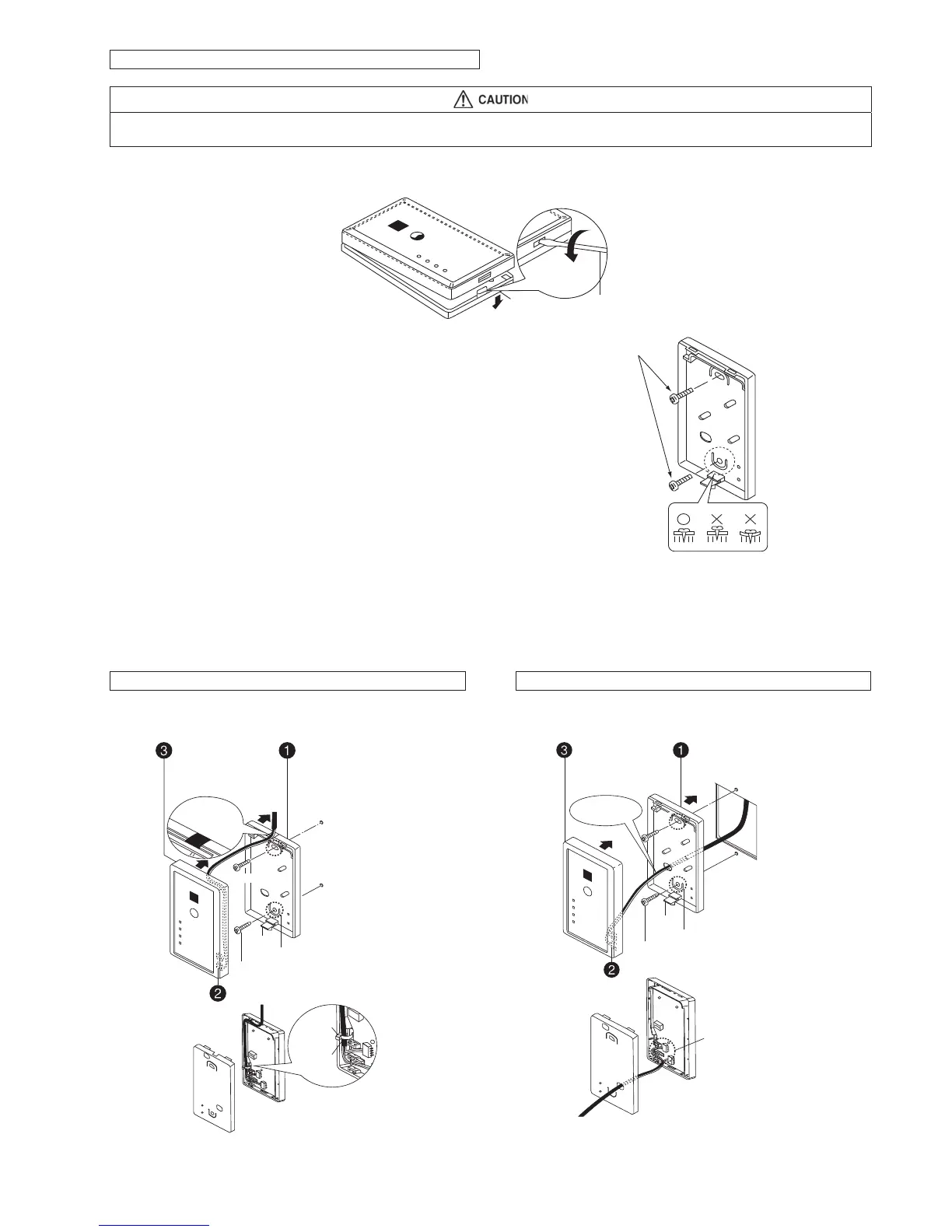 CAUTION