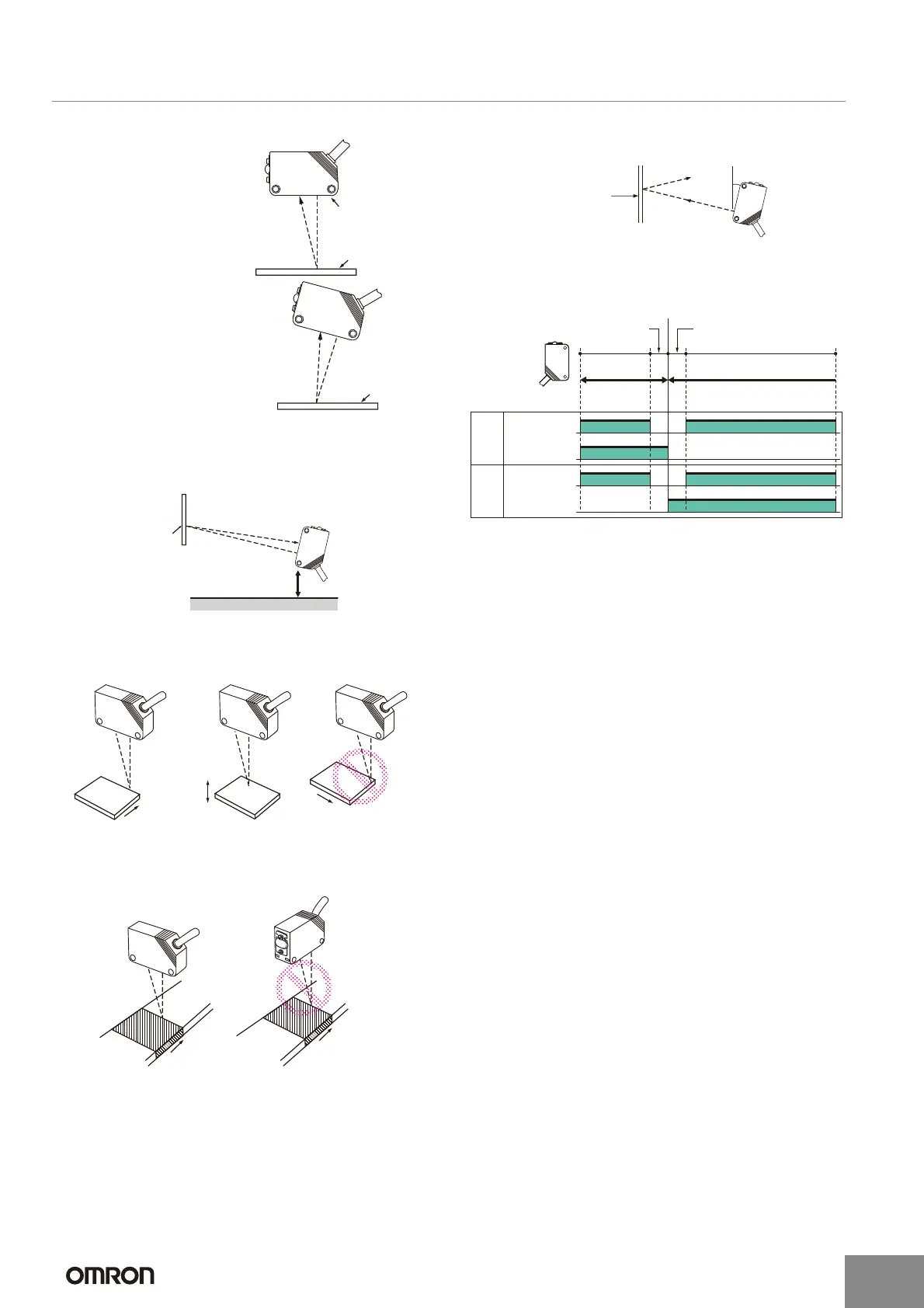 OMRON