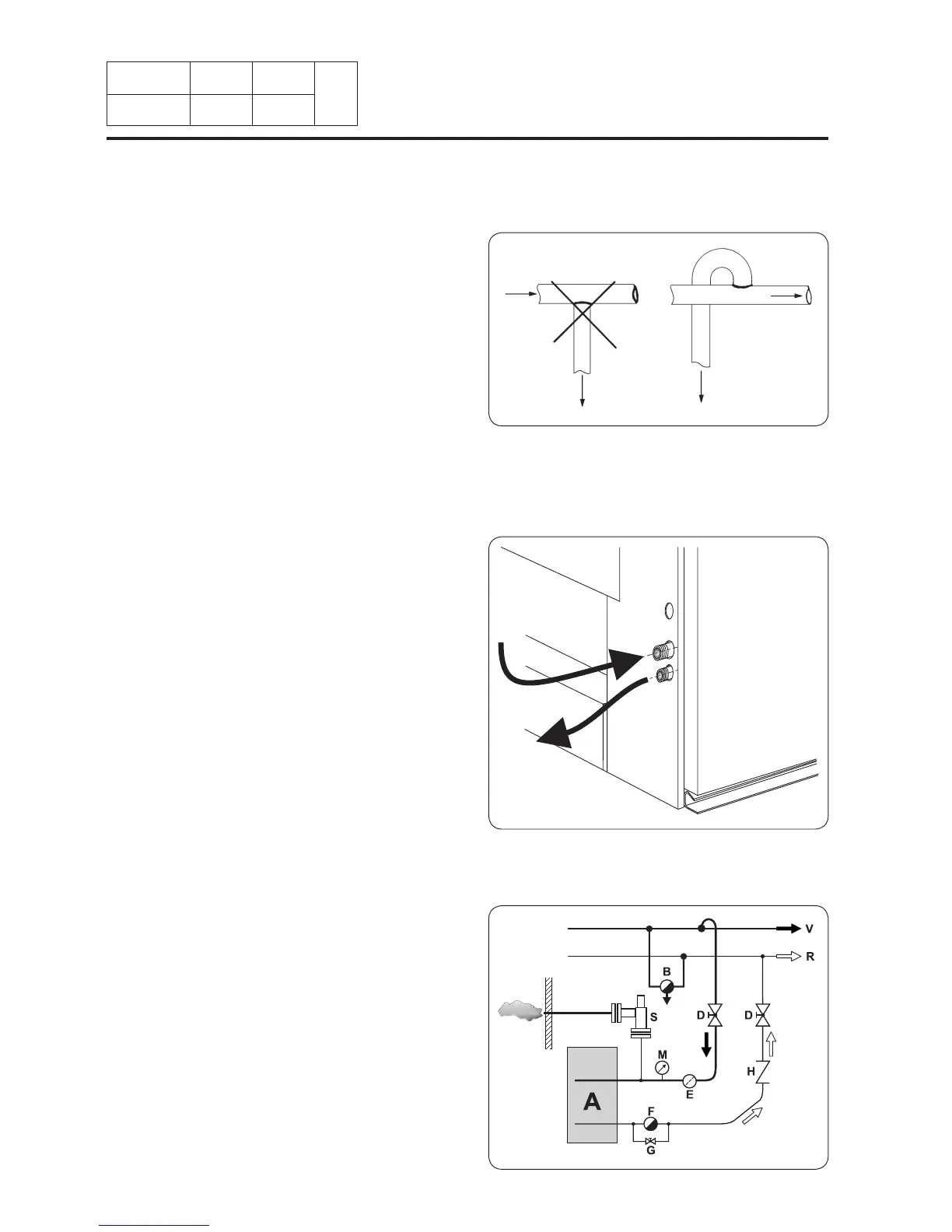 V
R
B
S
D
D
M
H
E
A
F
G